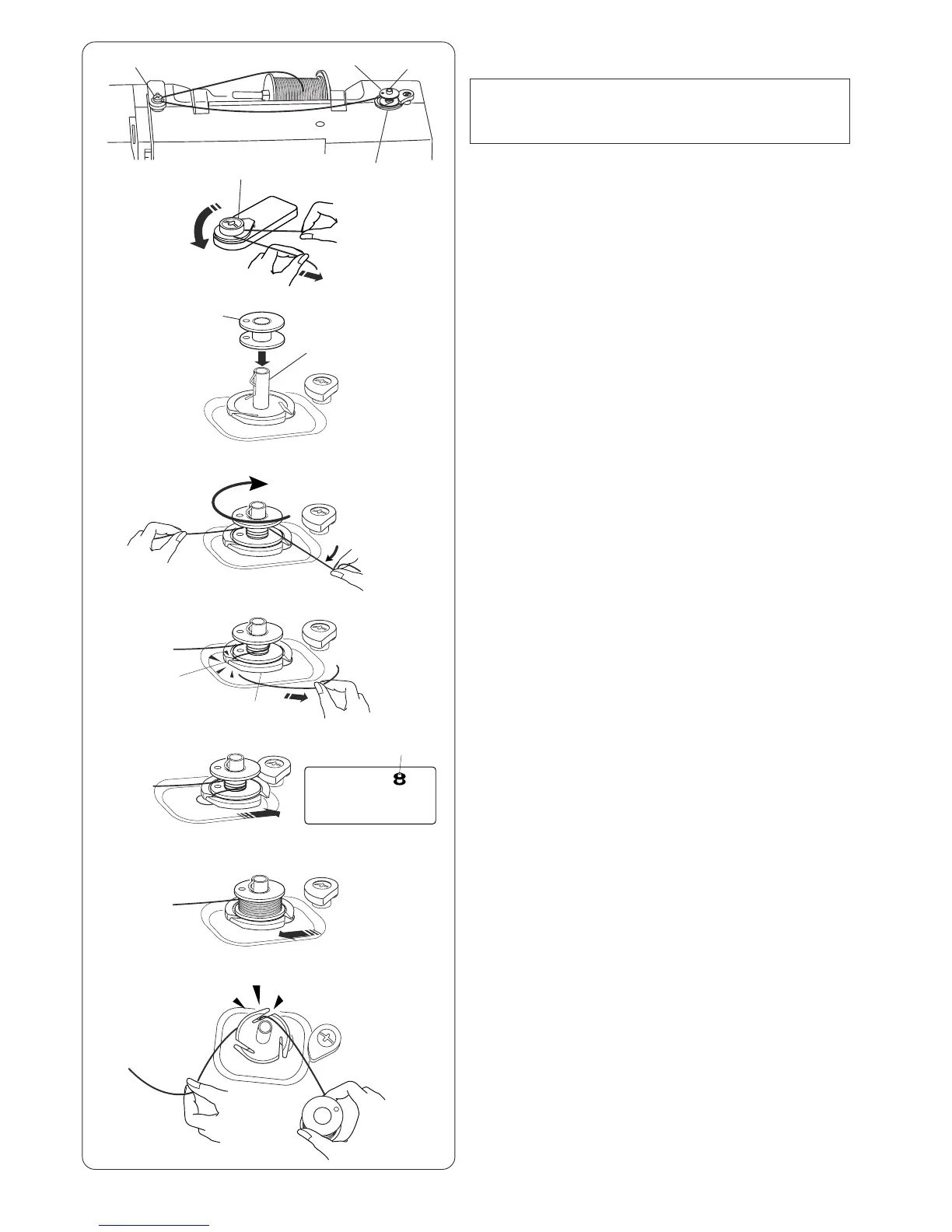 8