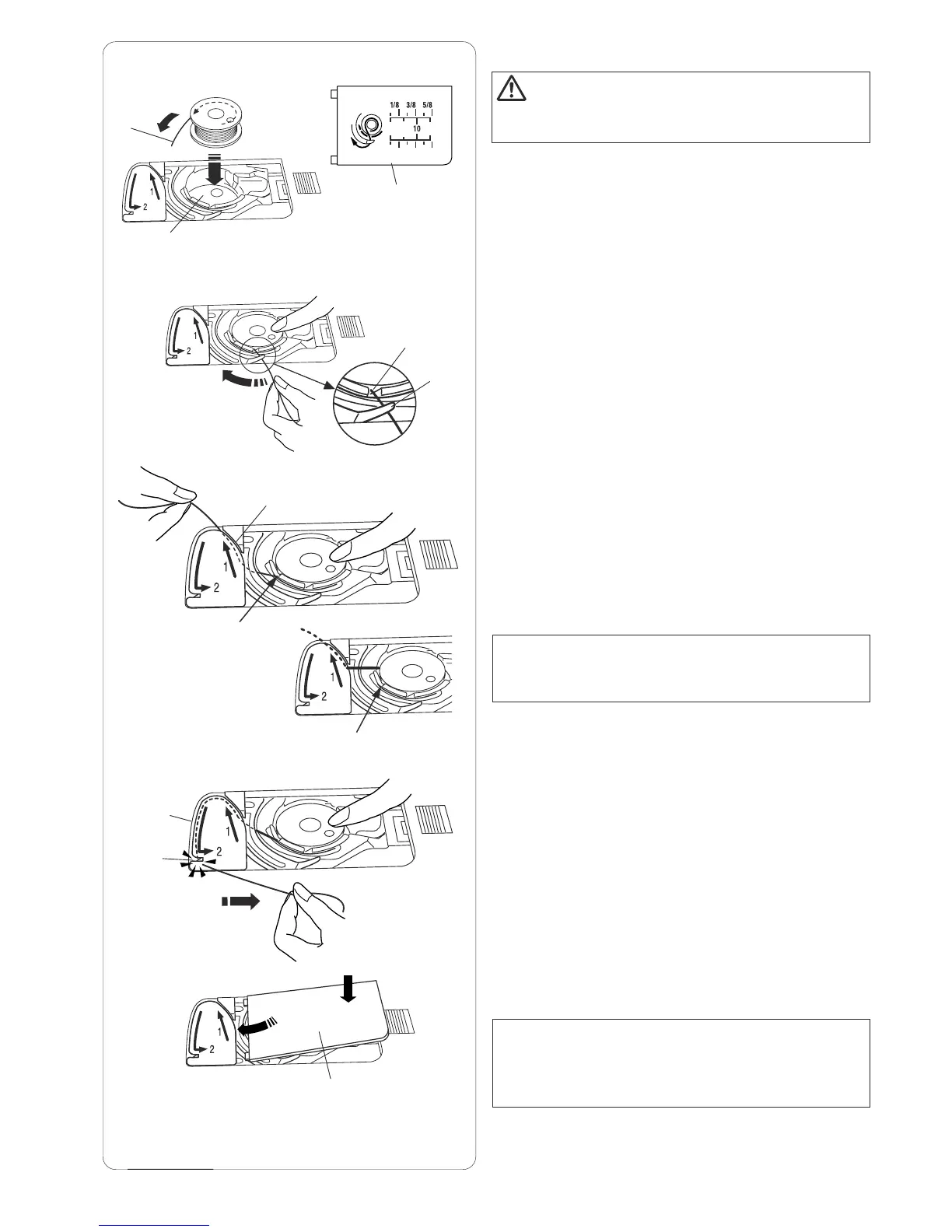 1/8 3/8 5/8

10

1

2

1

2

1

2

1

2

1

2

1

2