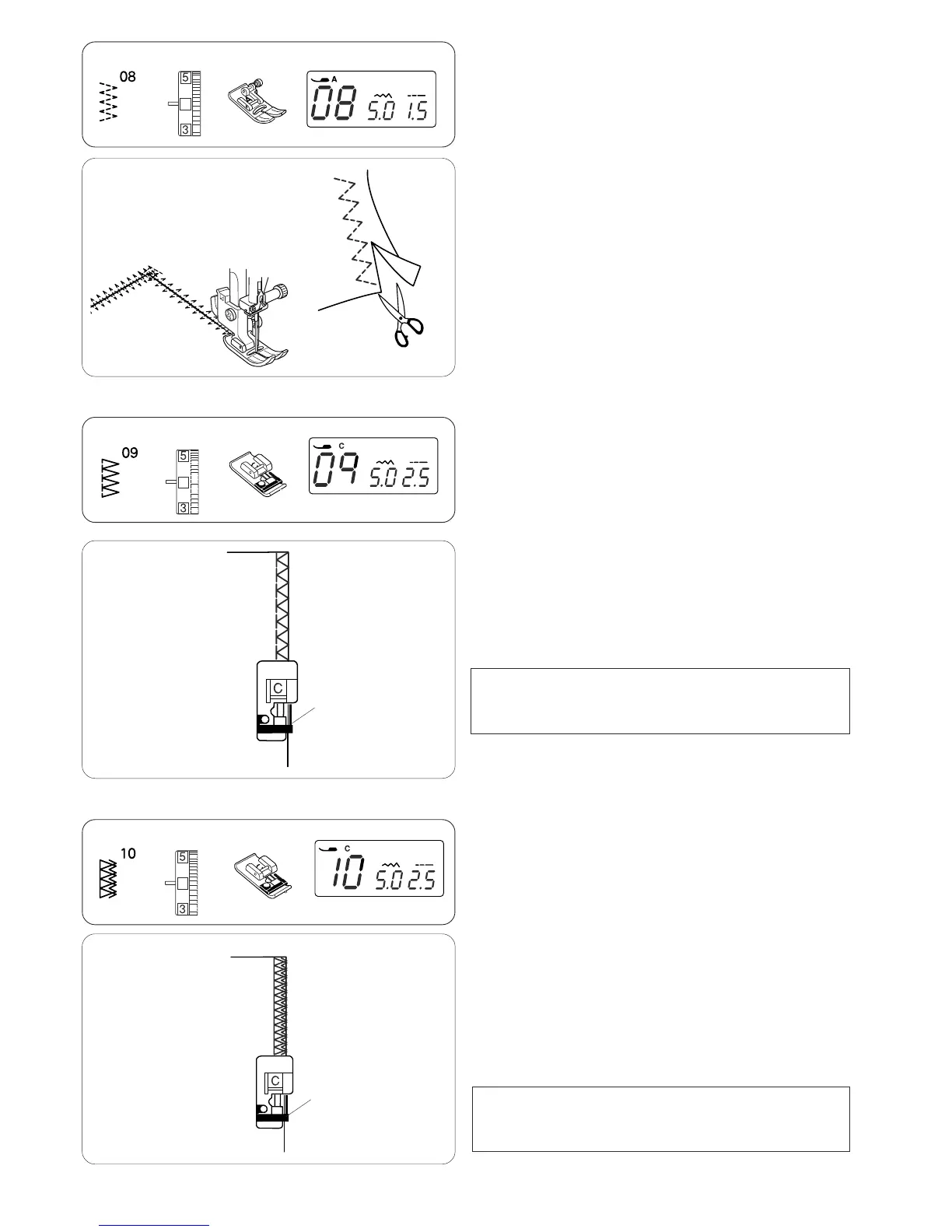 08

5

3

A

08 5.0 1.5

09

5

3

C

09 5.0 2.5

C

10

5

3

C

10 5.0 2.5

C