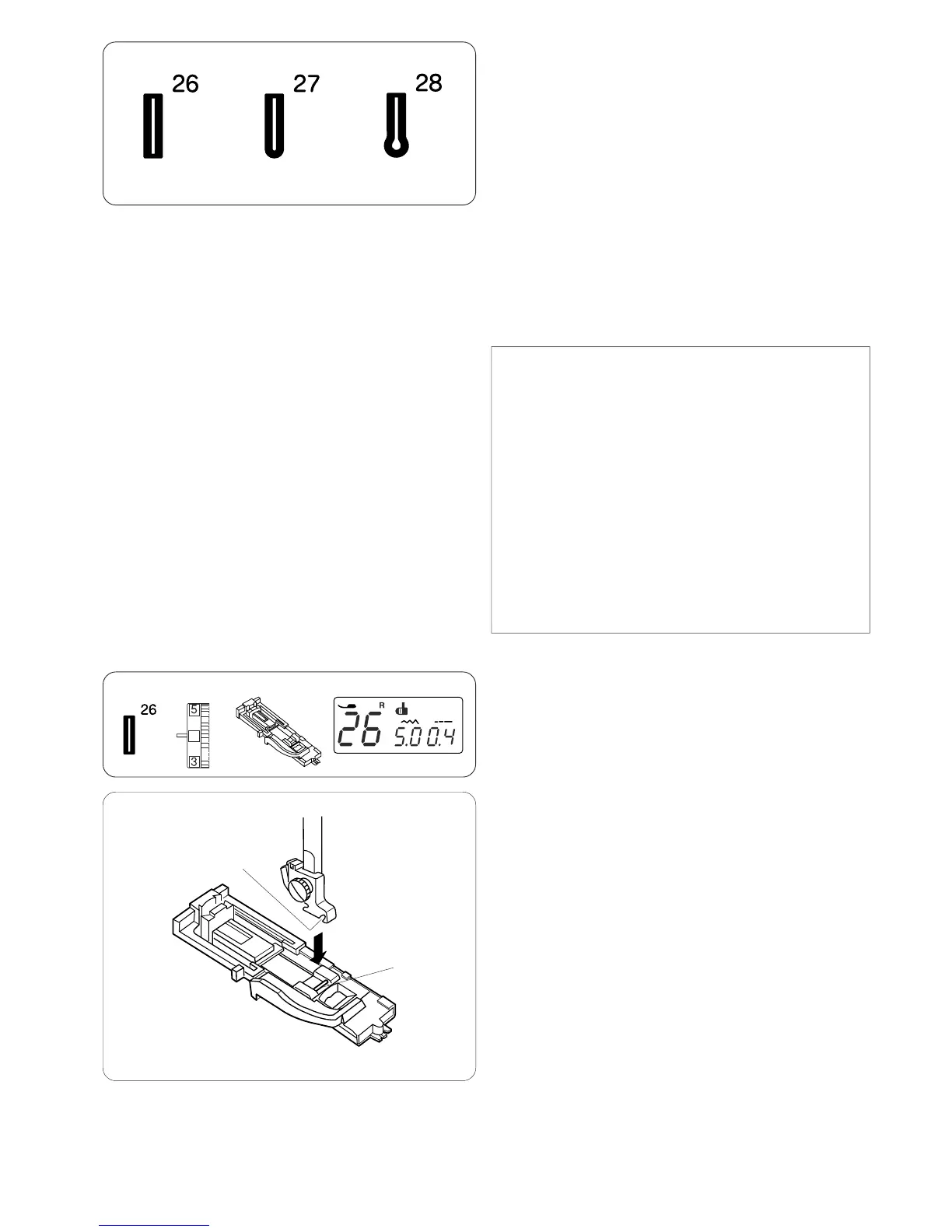 26 27 28

26

5

3

R

26 5.0 0.4