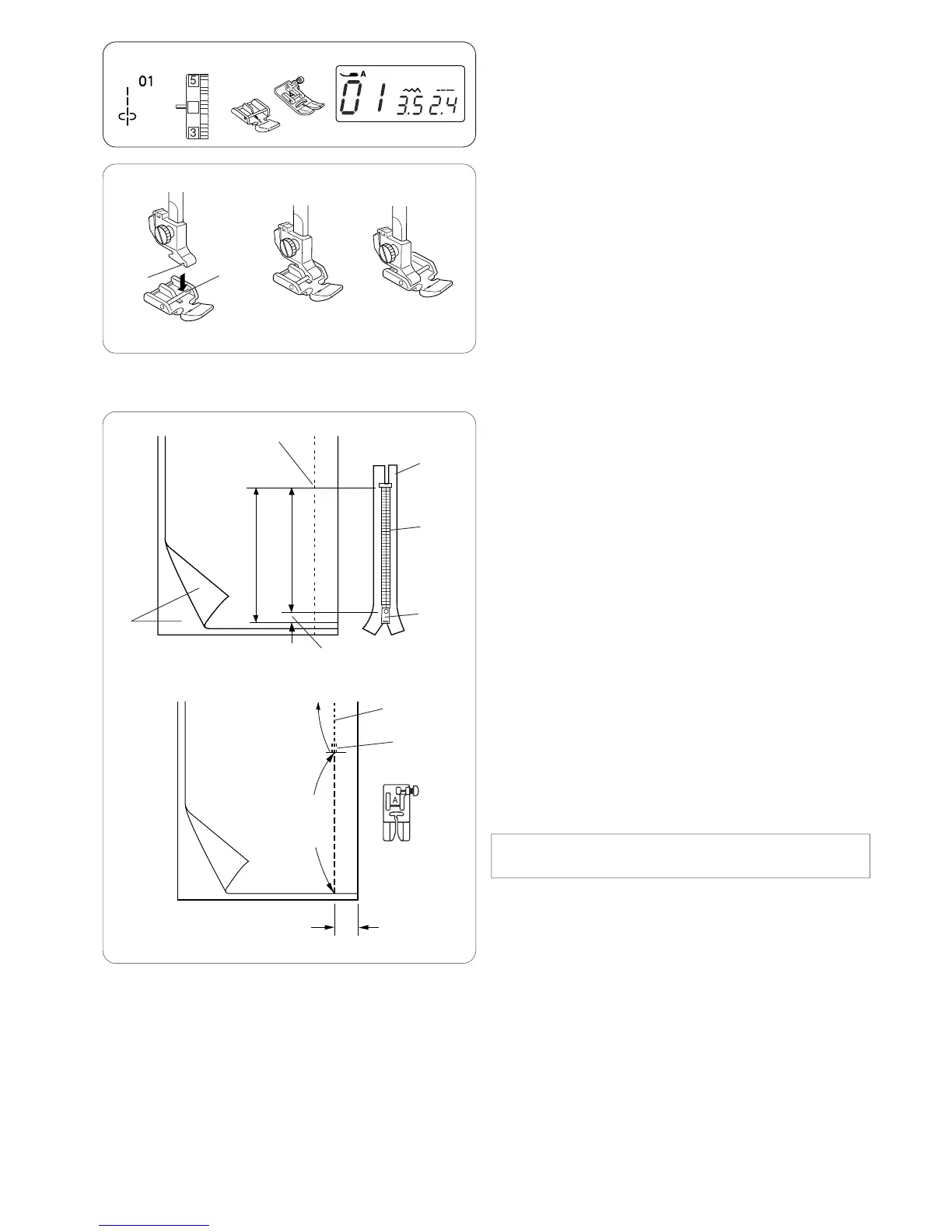 01

5

3

A

01 3.5 2.4

A