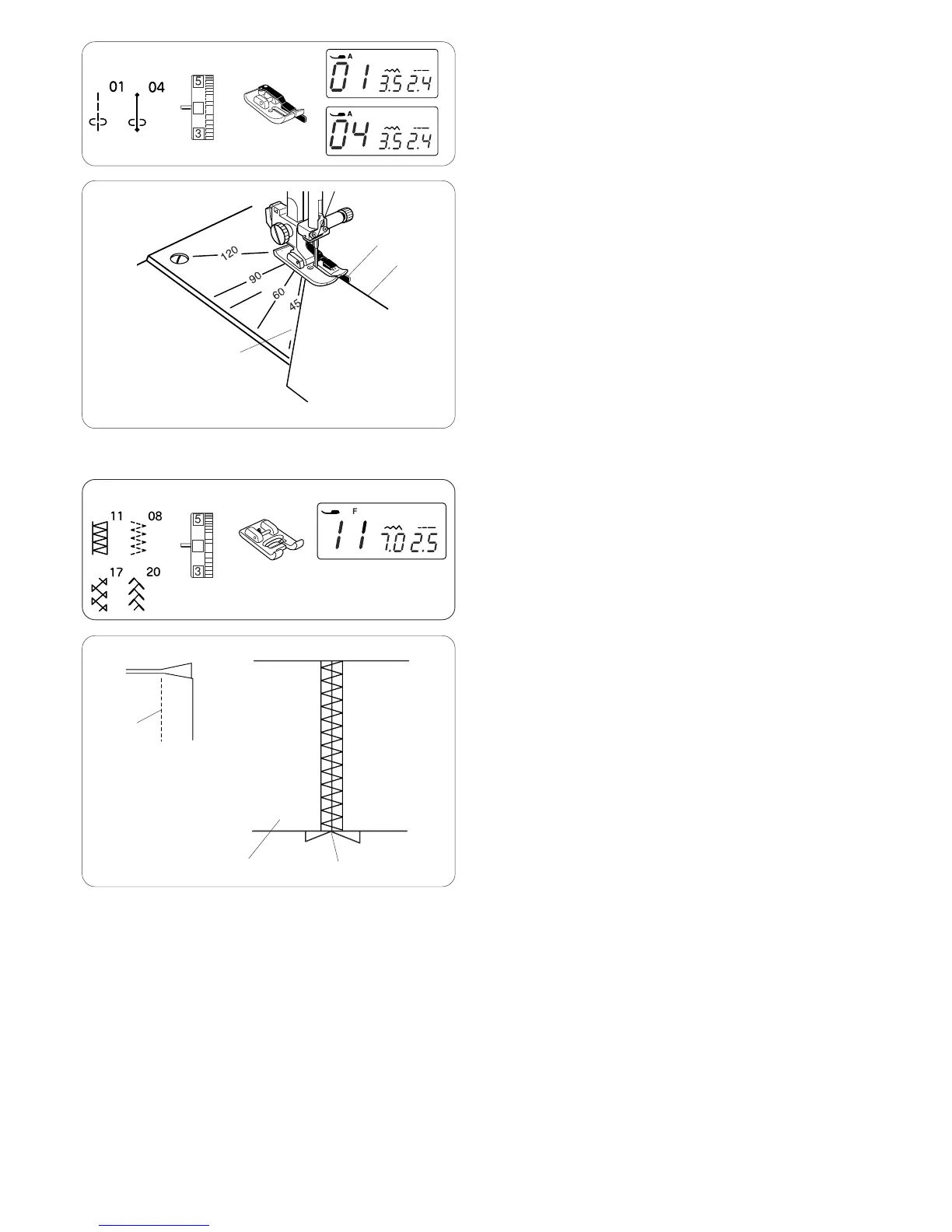 01 04

5
3

A
01 3.5 2.4

A
04 3.5 2.4

120
90
60
45

11 08
17 20

5
3

F
11 7.0 2.5