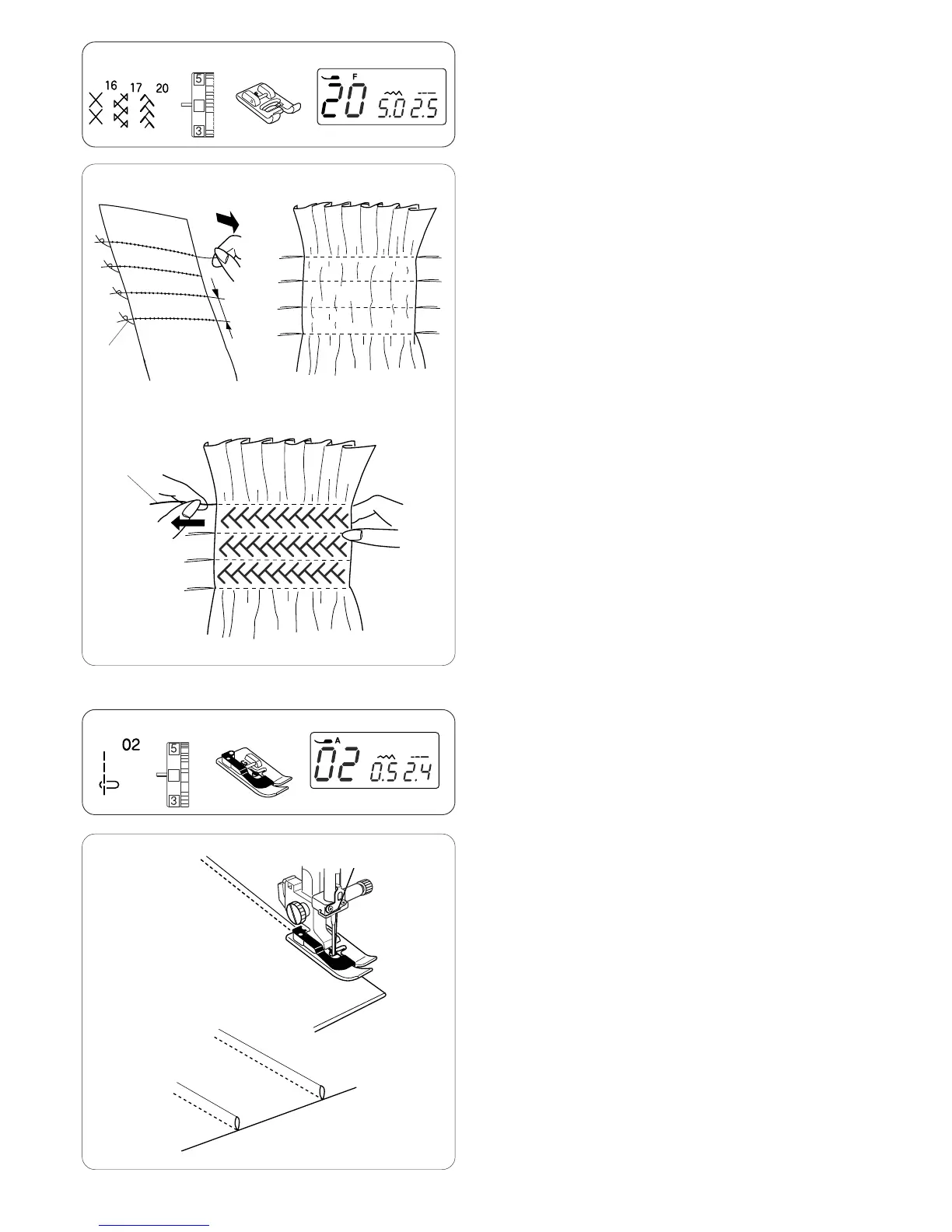 16 17 20

5

3

F

20 5.0 2.5

02

5

3

A

02 0.5 2.4