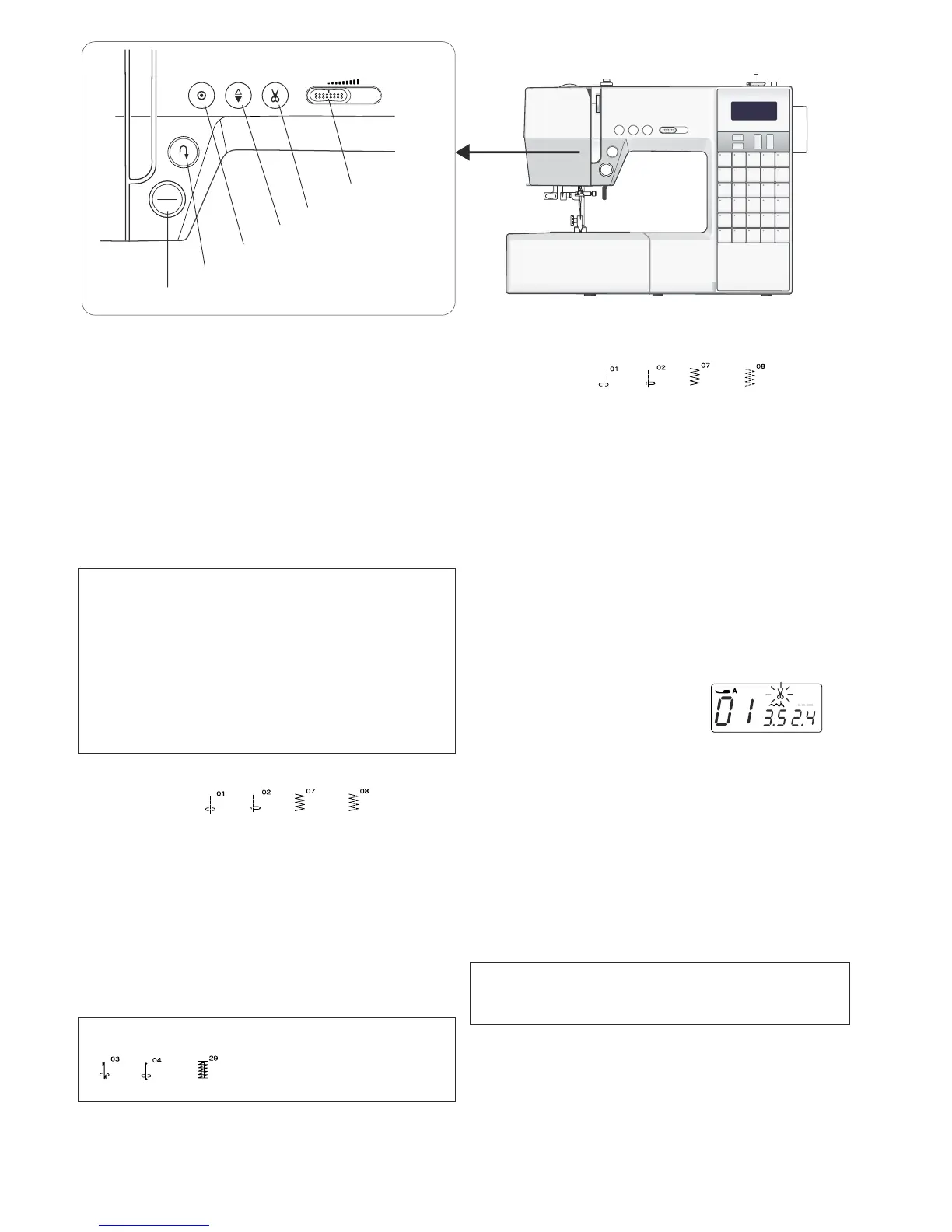 01 02 07 08

A
01 3.5 2.4

01 02 07 08

03 04 29