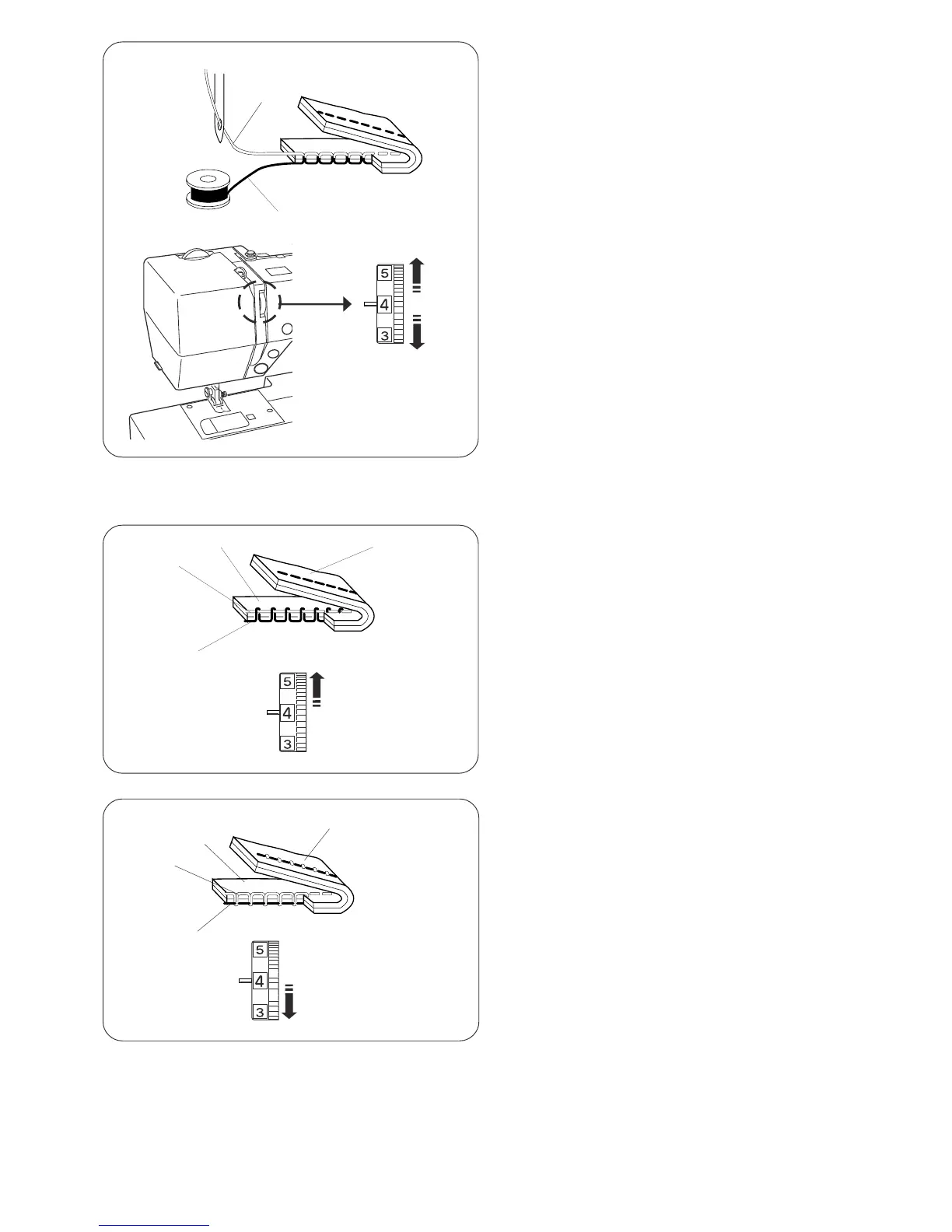 5
4
3

5
4
3

5
4
3