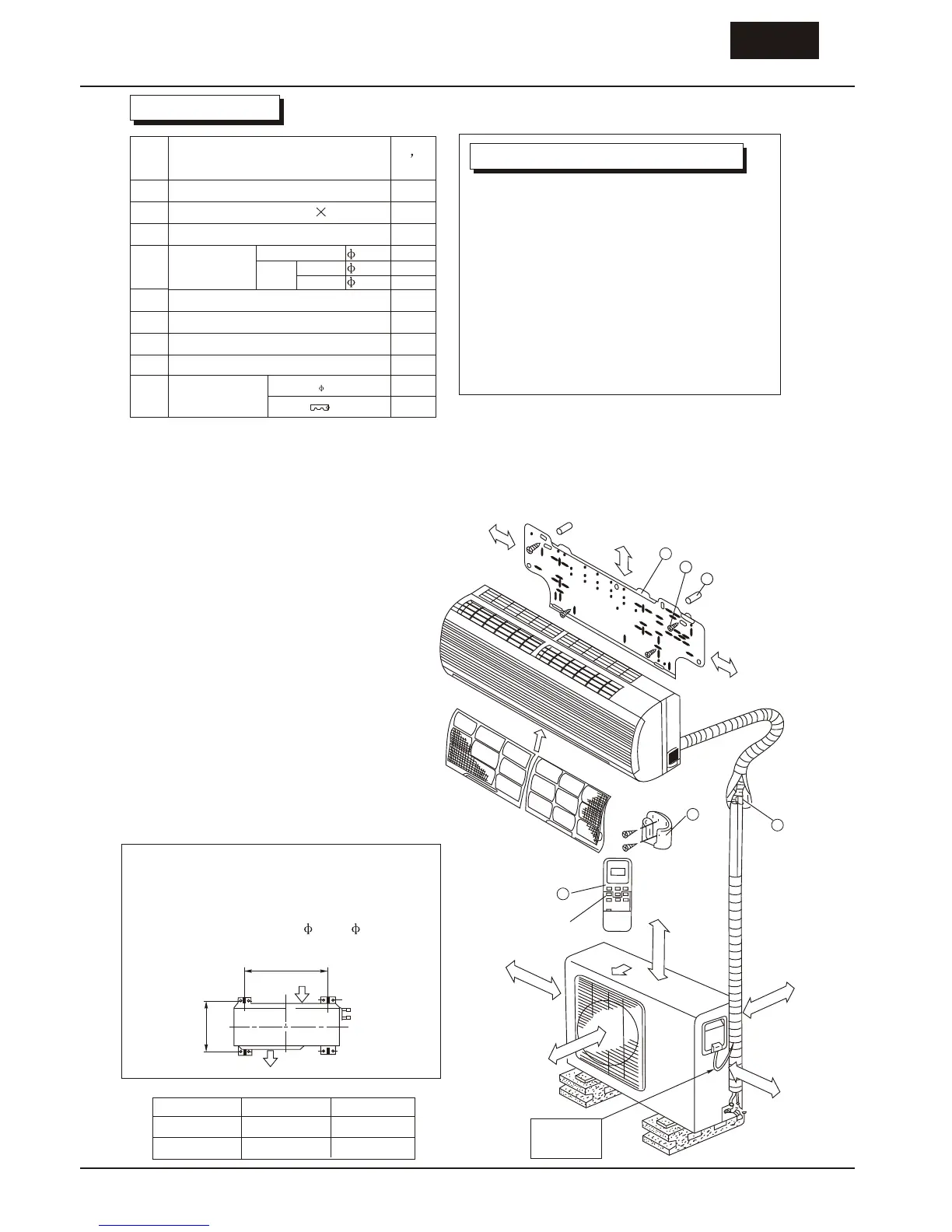 ,

$\times$

$\phi$

$\phi$

$\phi$

$\phi$

$\phi$ $\phi$