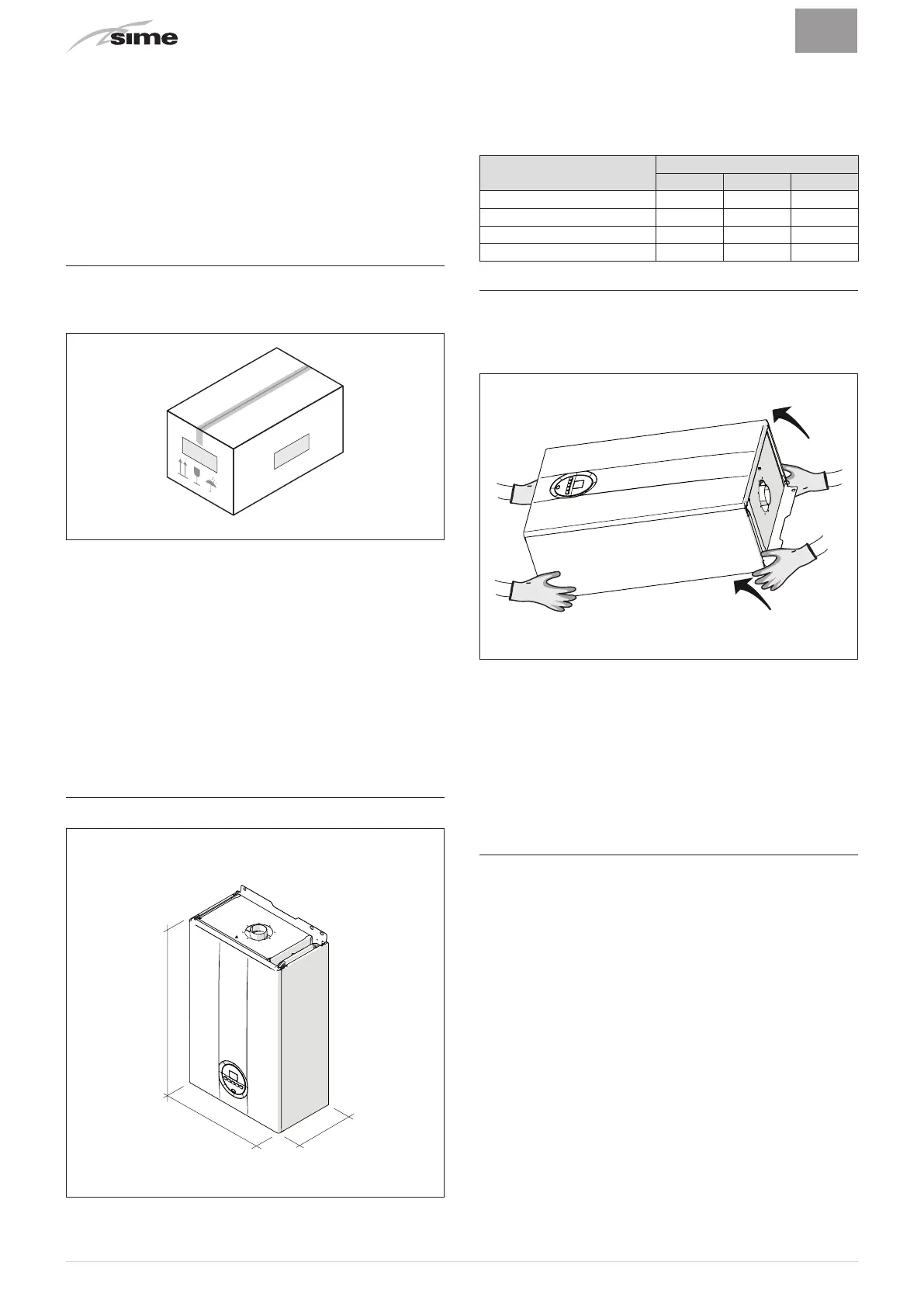 sime