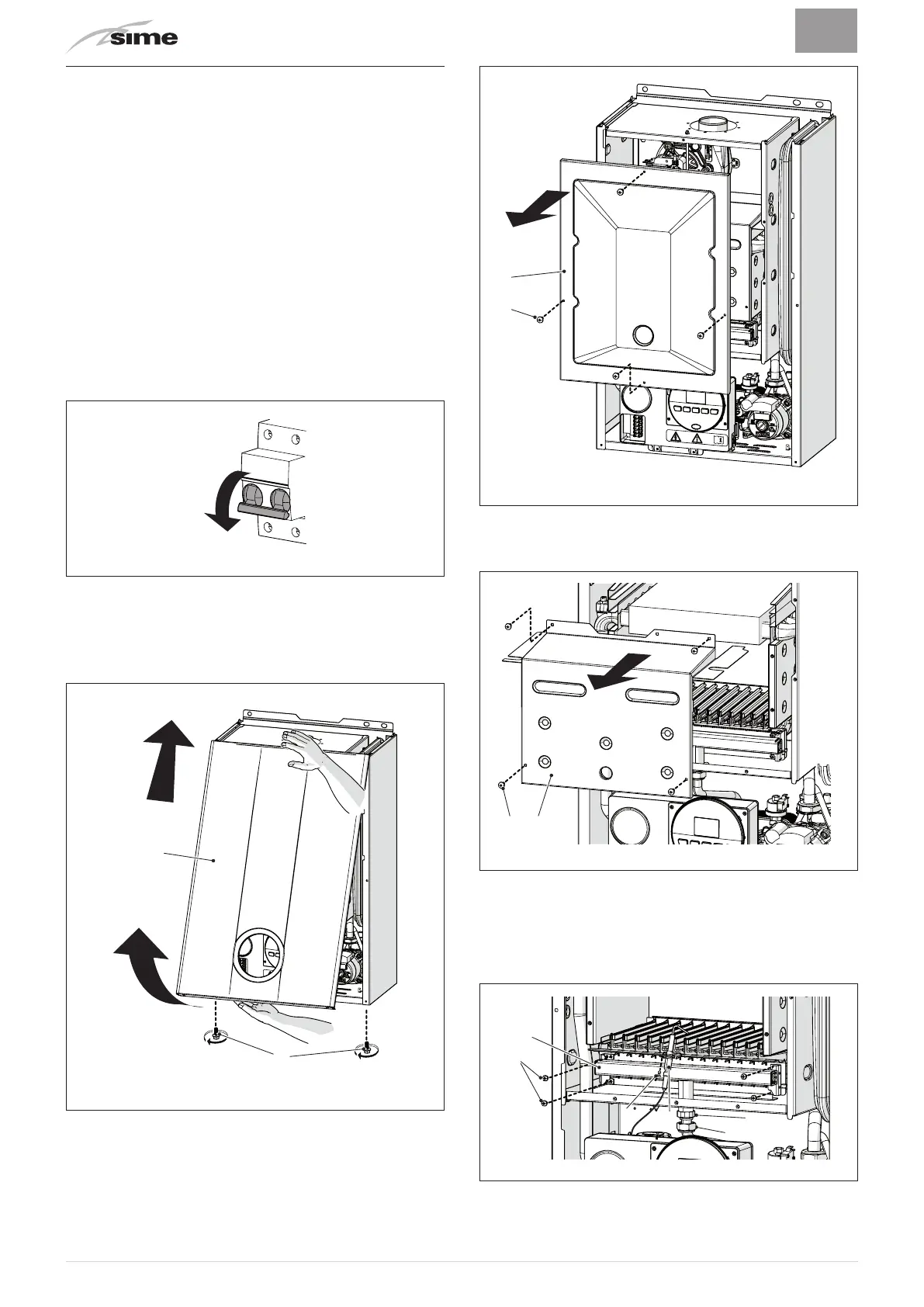 sime