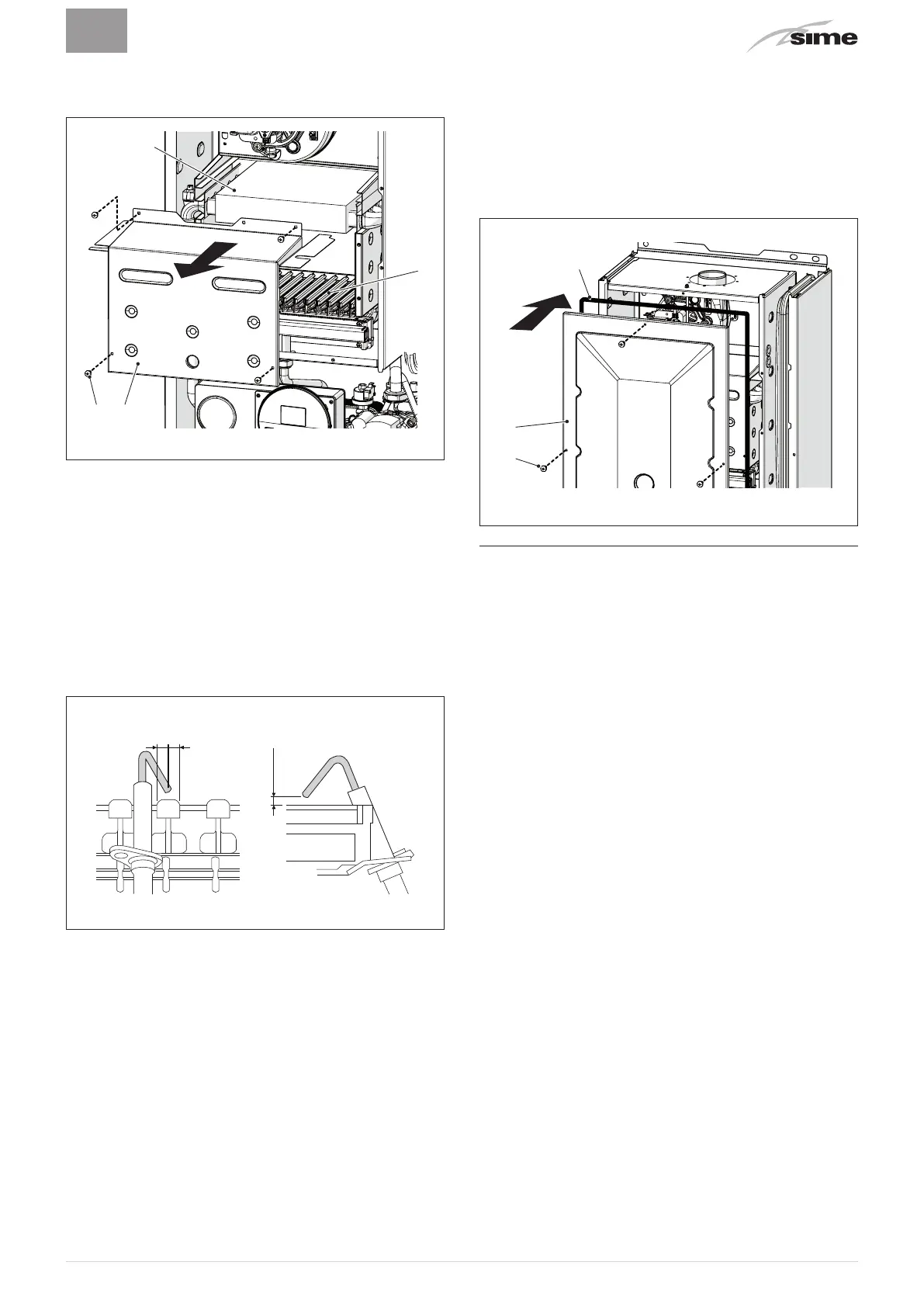 sime