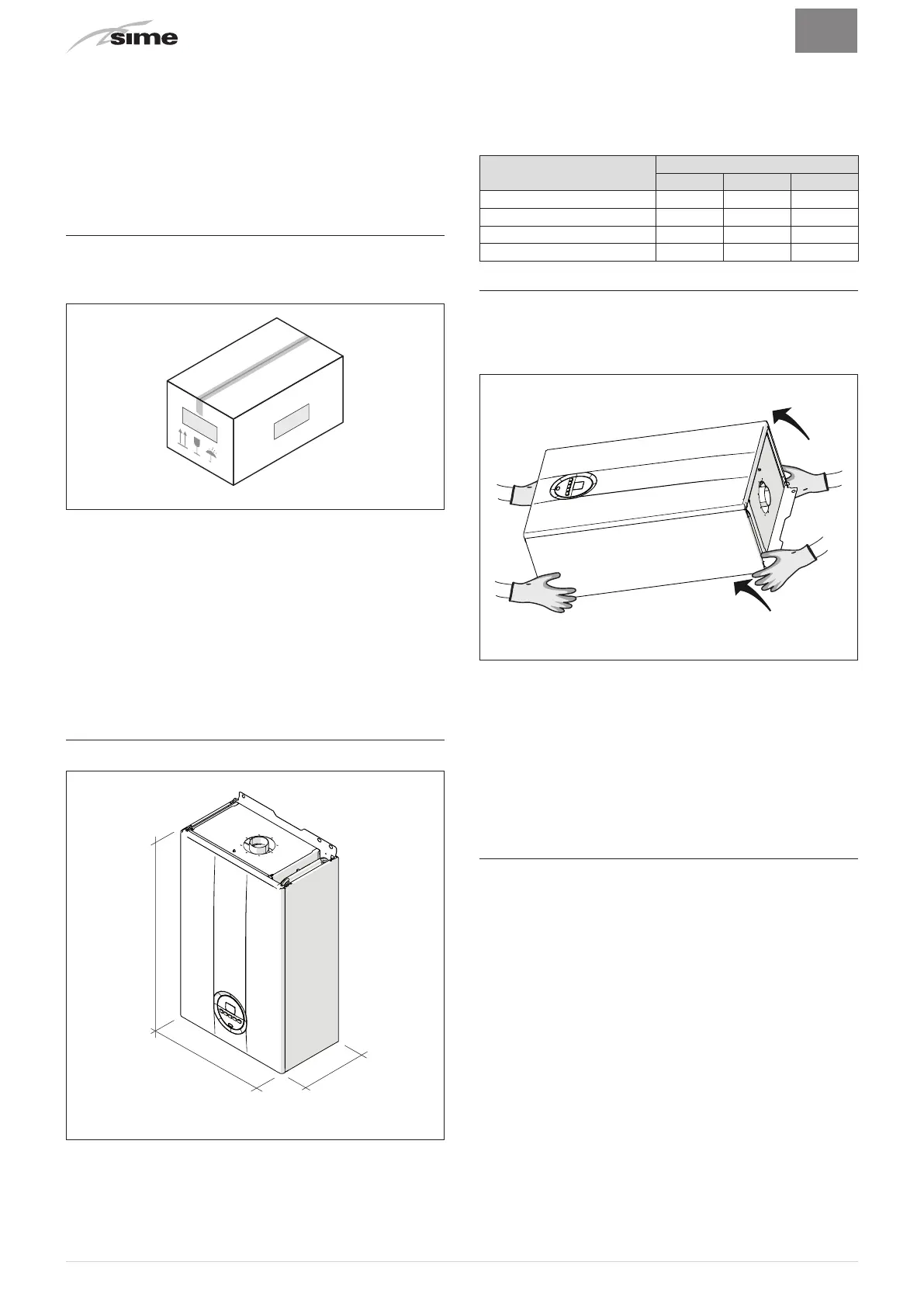 sime