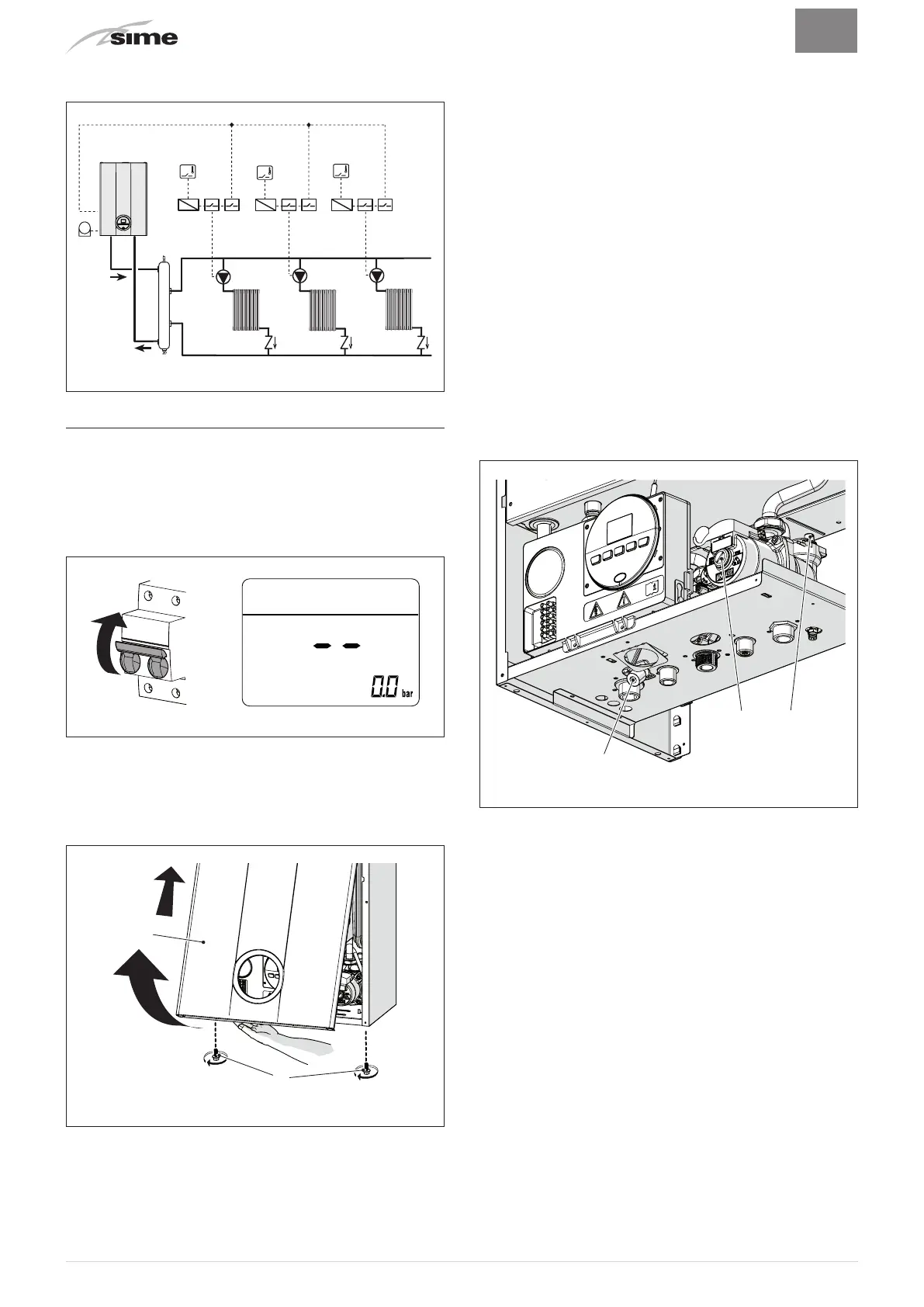 sime

0.0 bar