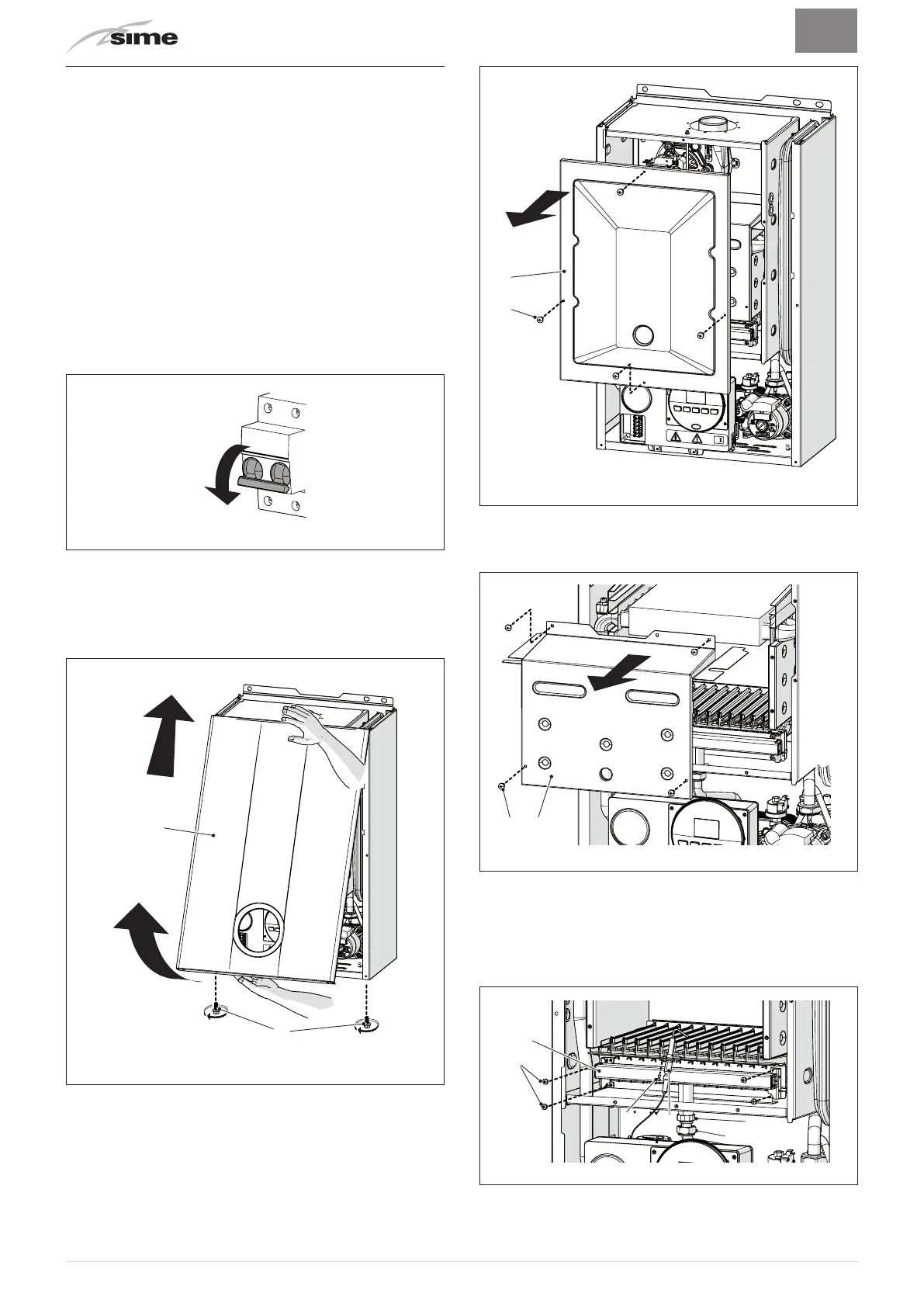 sime