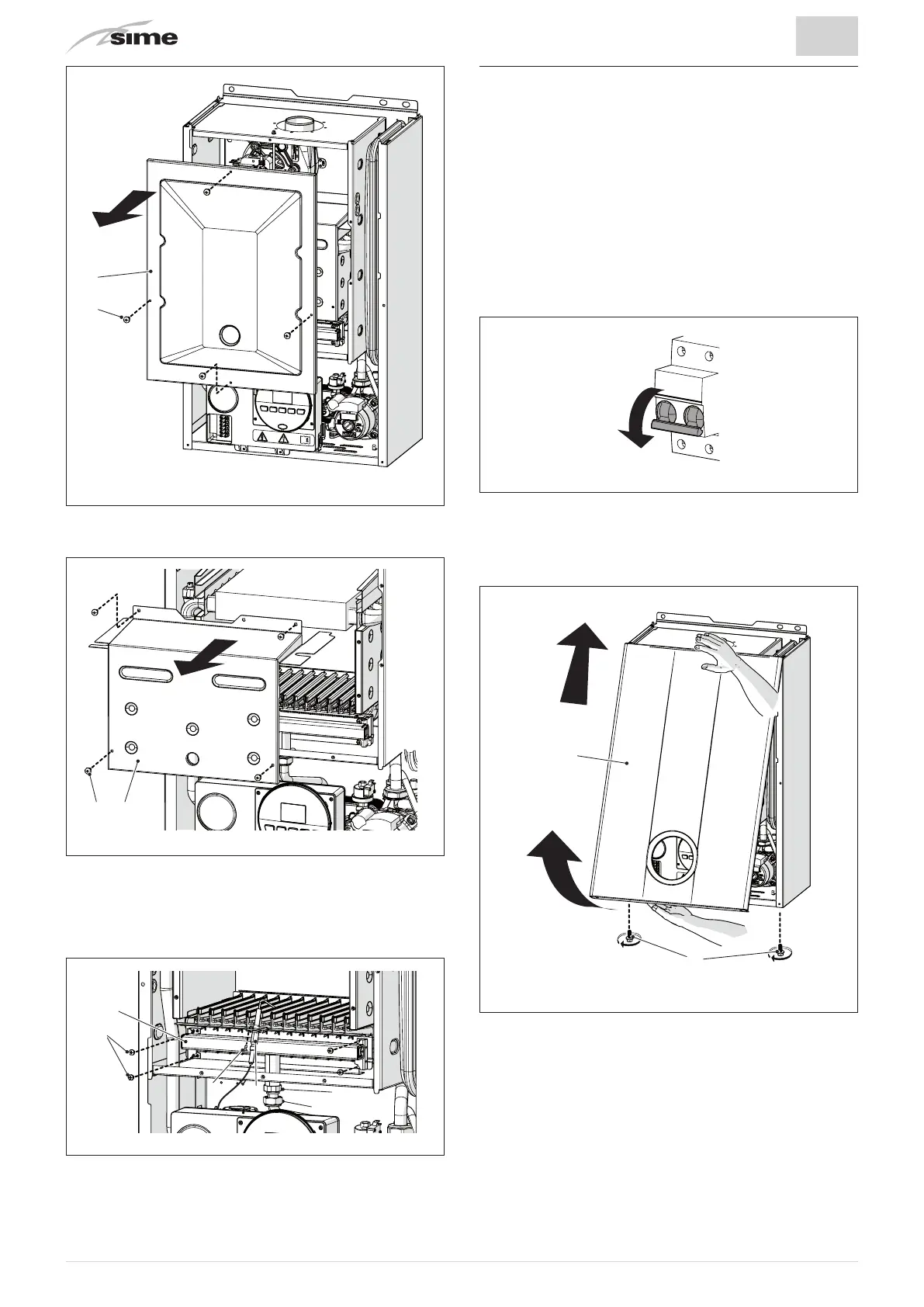 sime