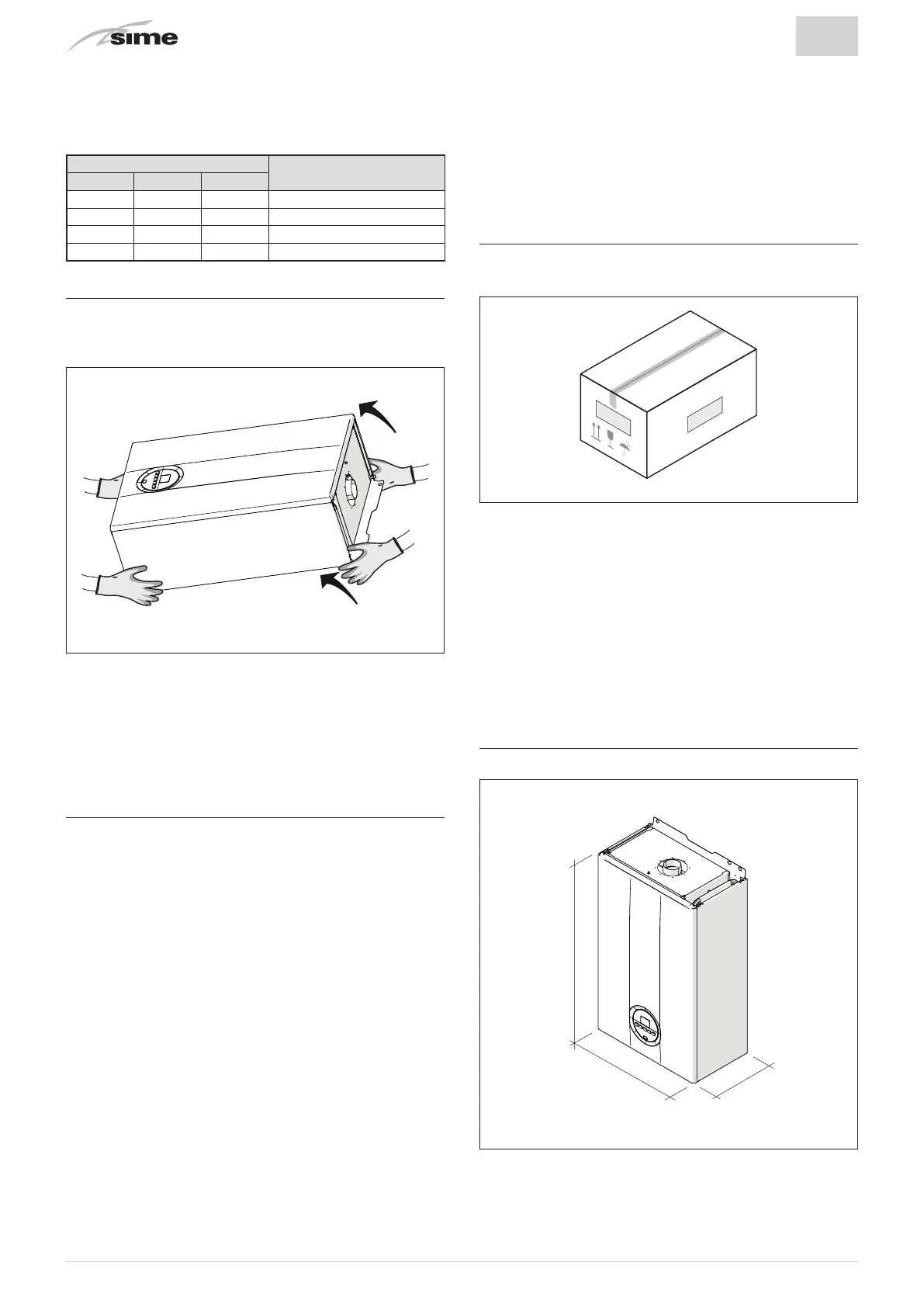 sime