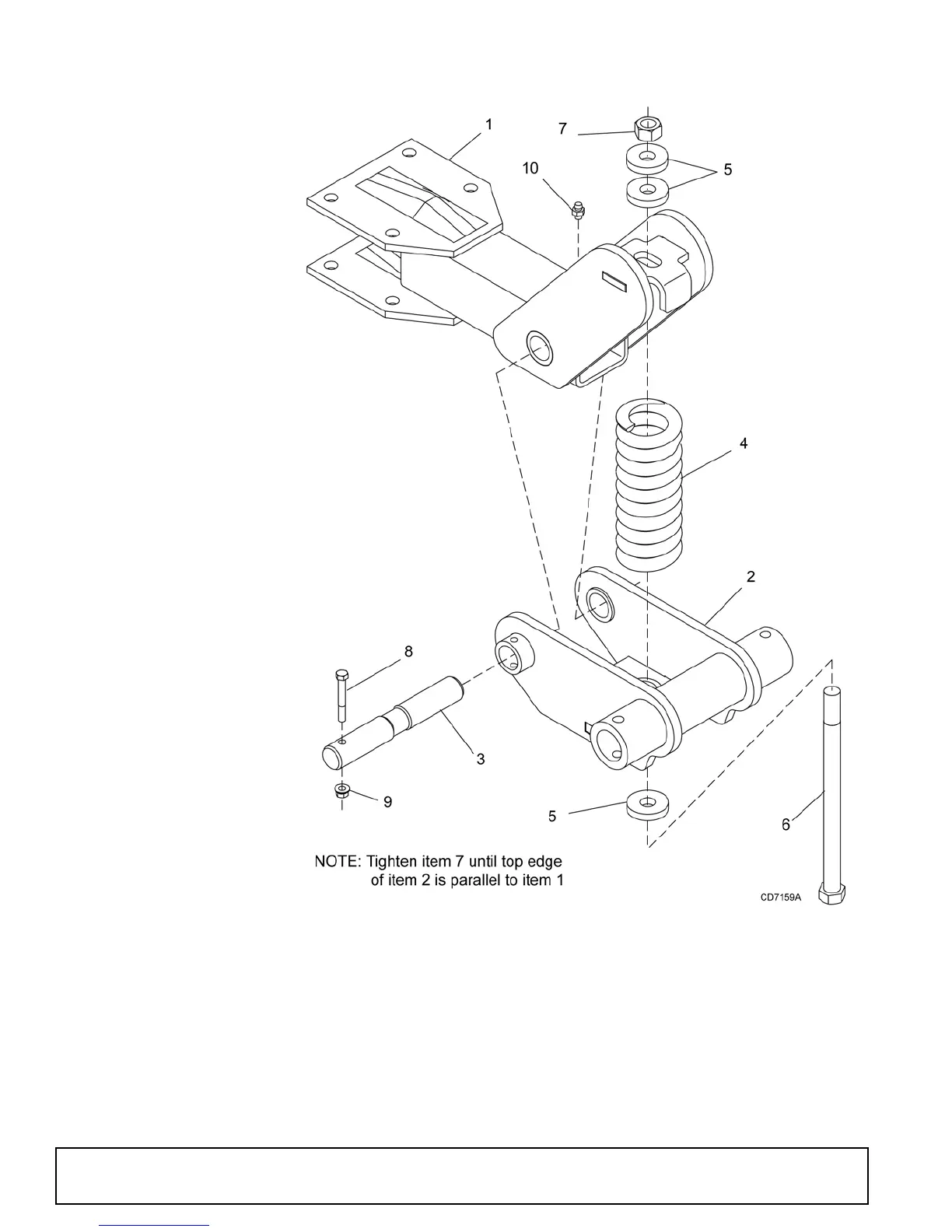 1
7
10
5
4
2
8
3
9
5
6

NOTE: Tighten item 7 until top edge of item 2 is parallel to item 1

CD7159A