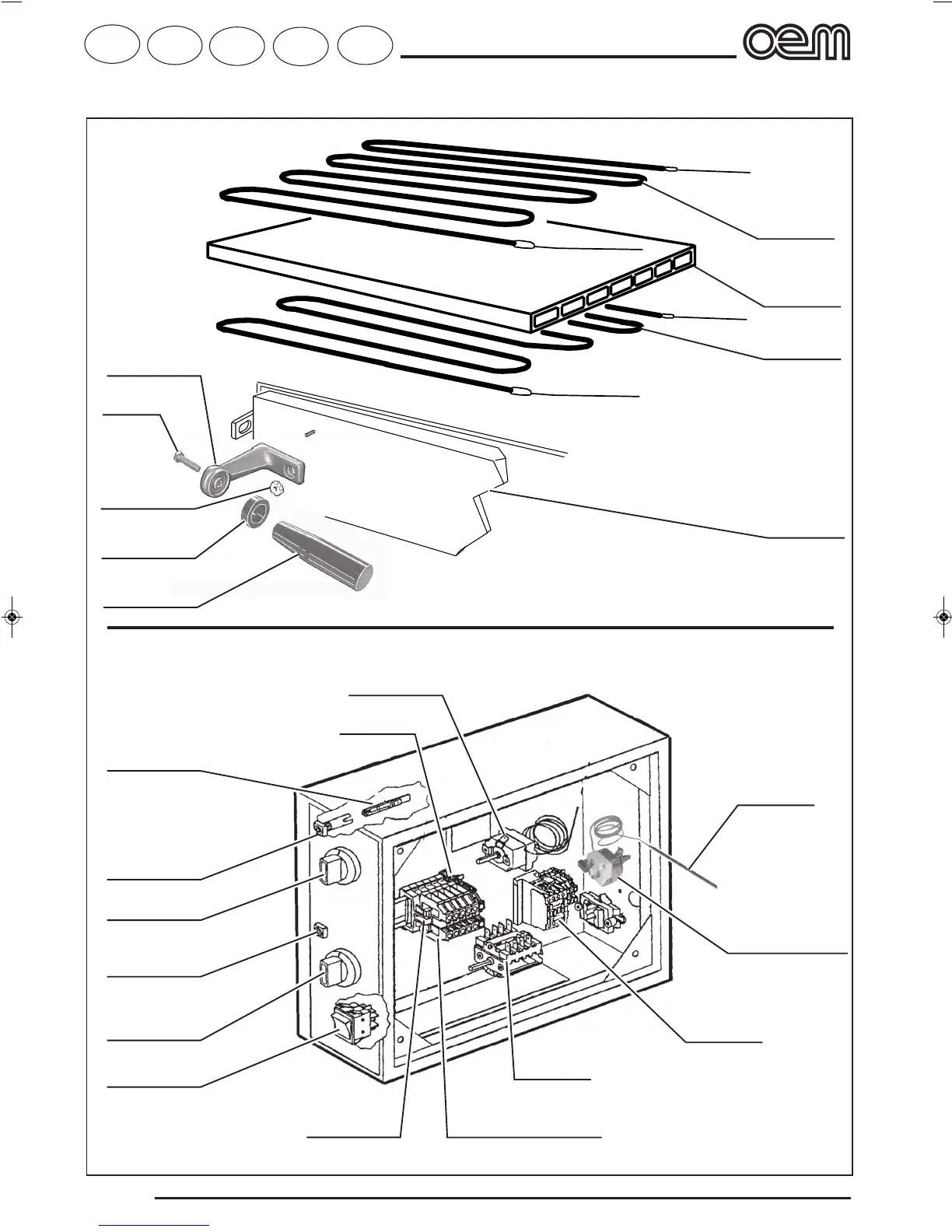 oem