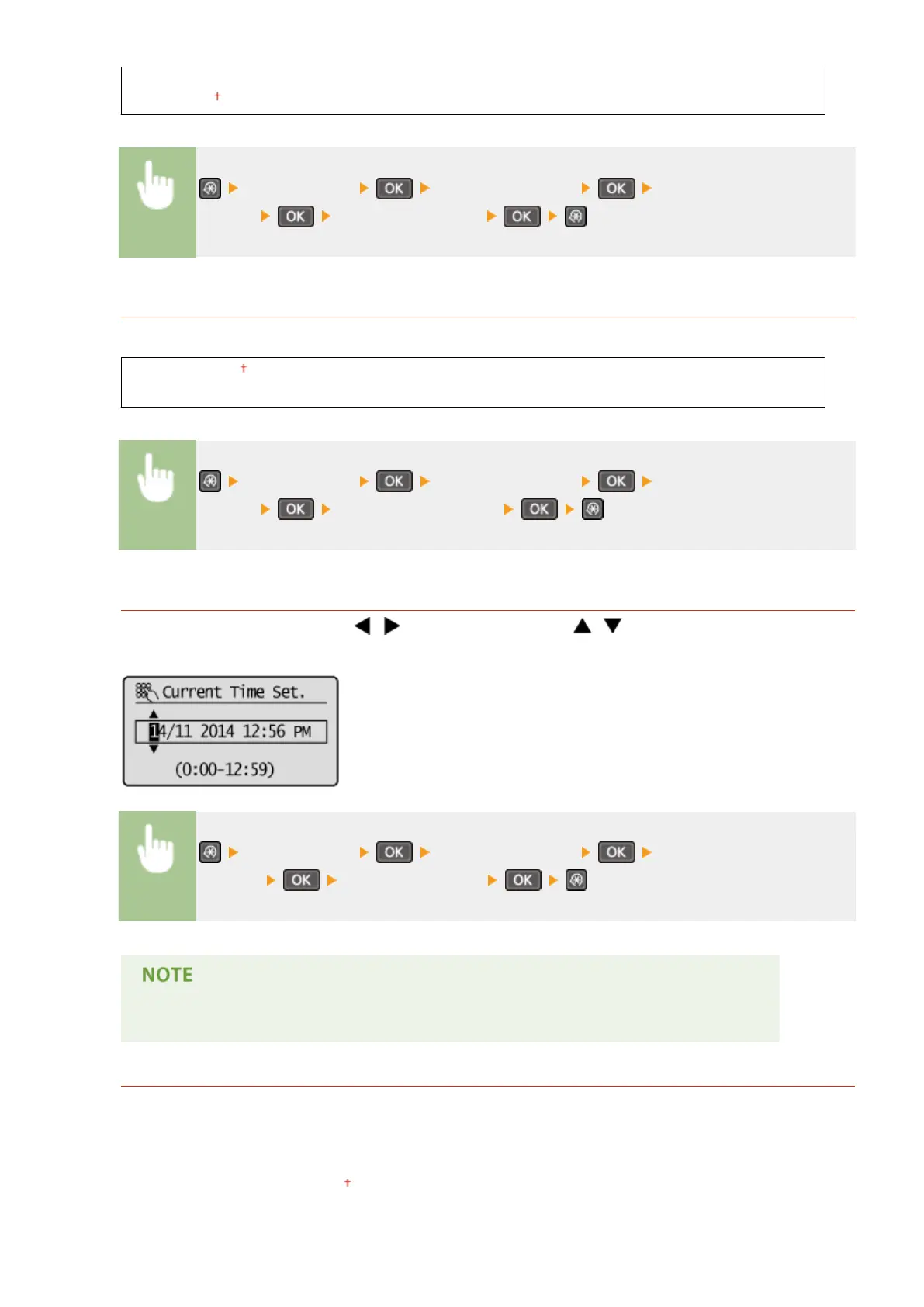 †

OK OK OK OK

†

OK OK OK OK

Current Time Set.
14/11 2014 12:56 PM
(0:00-12:59)

OK OK OK OK

NOTE

†