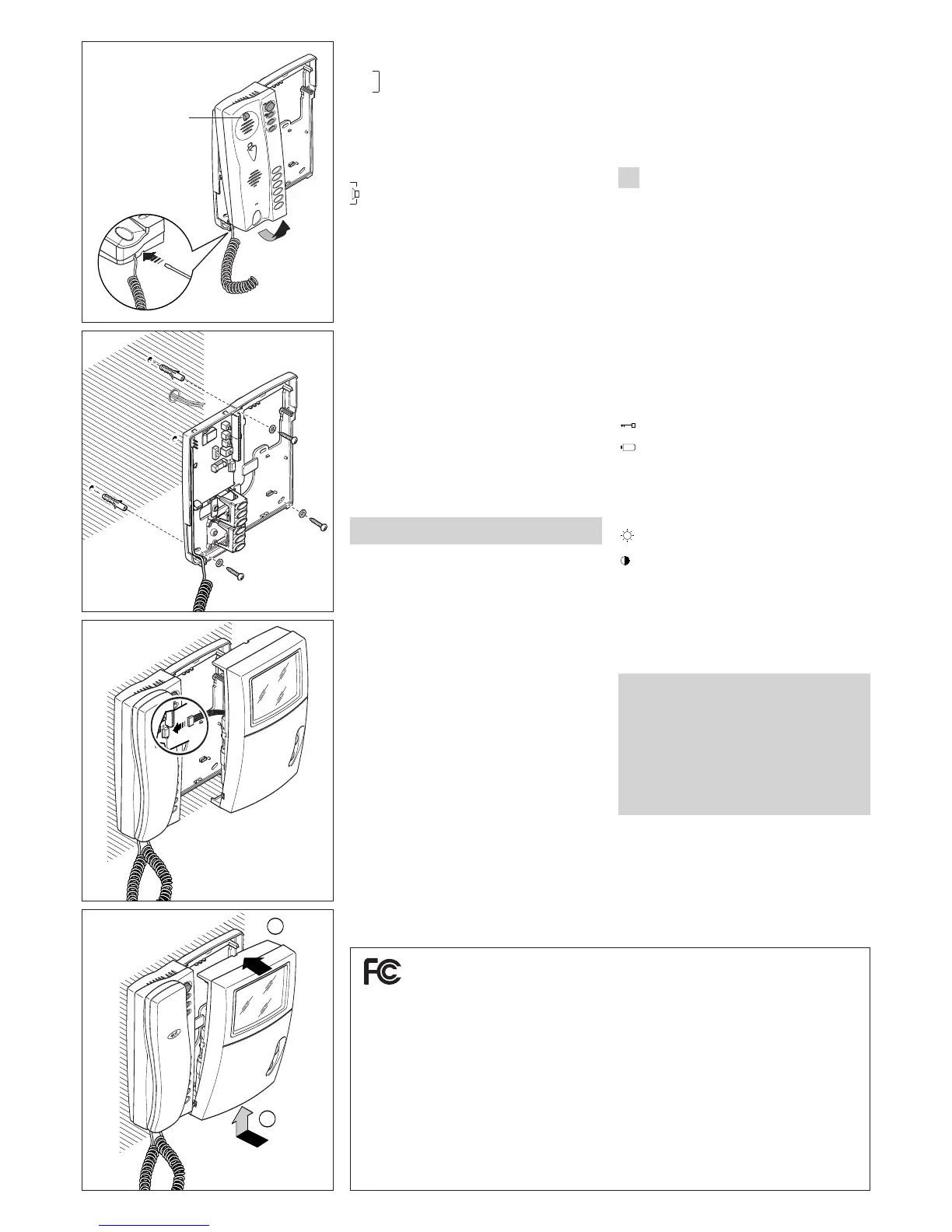 FC