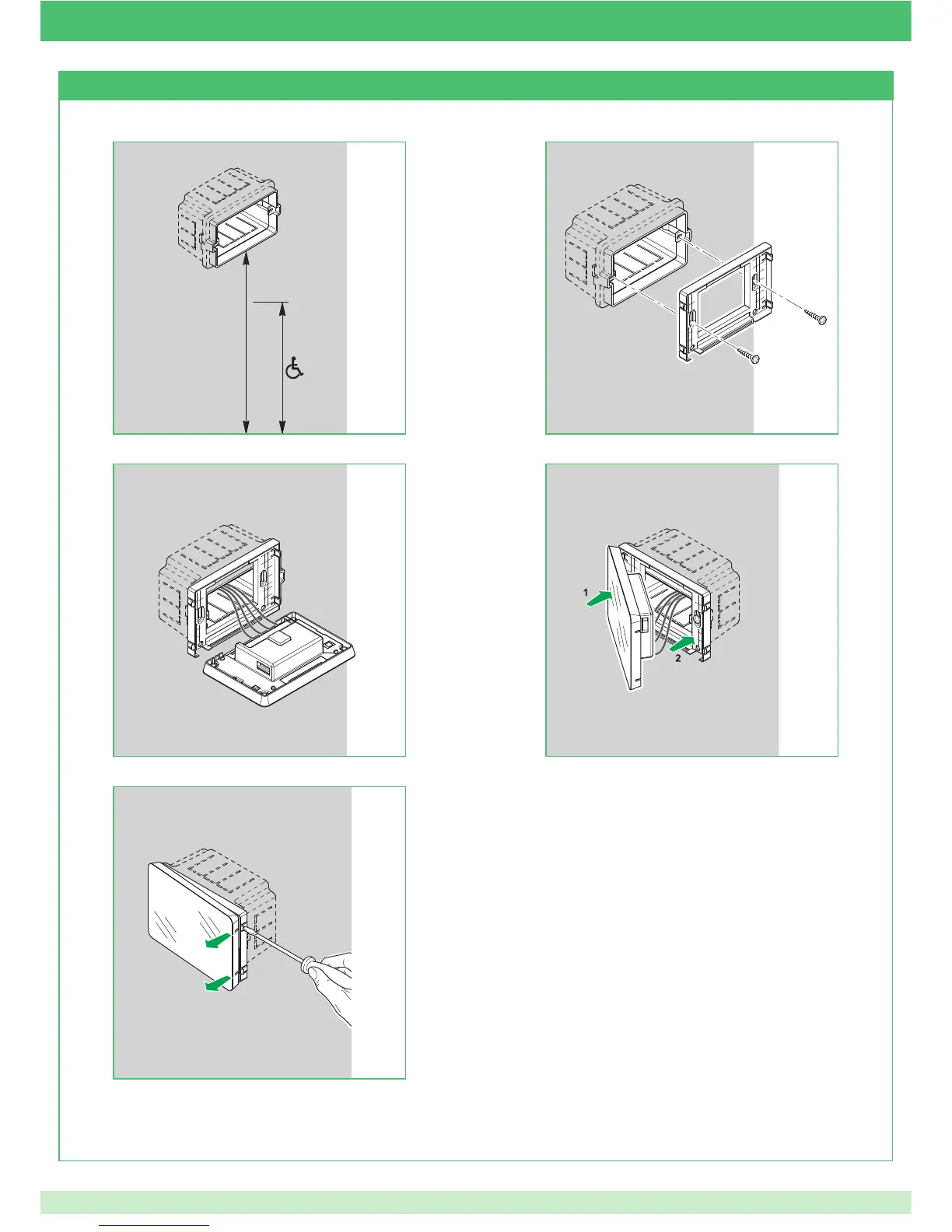 1

2