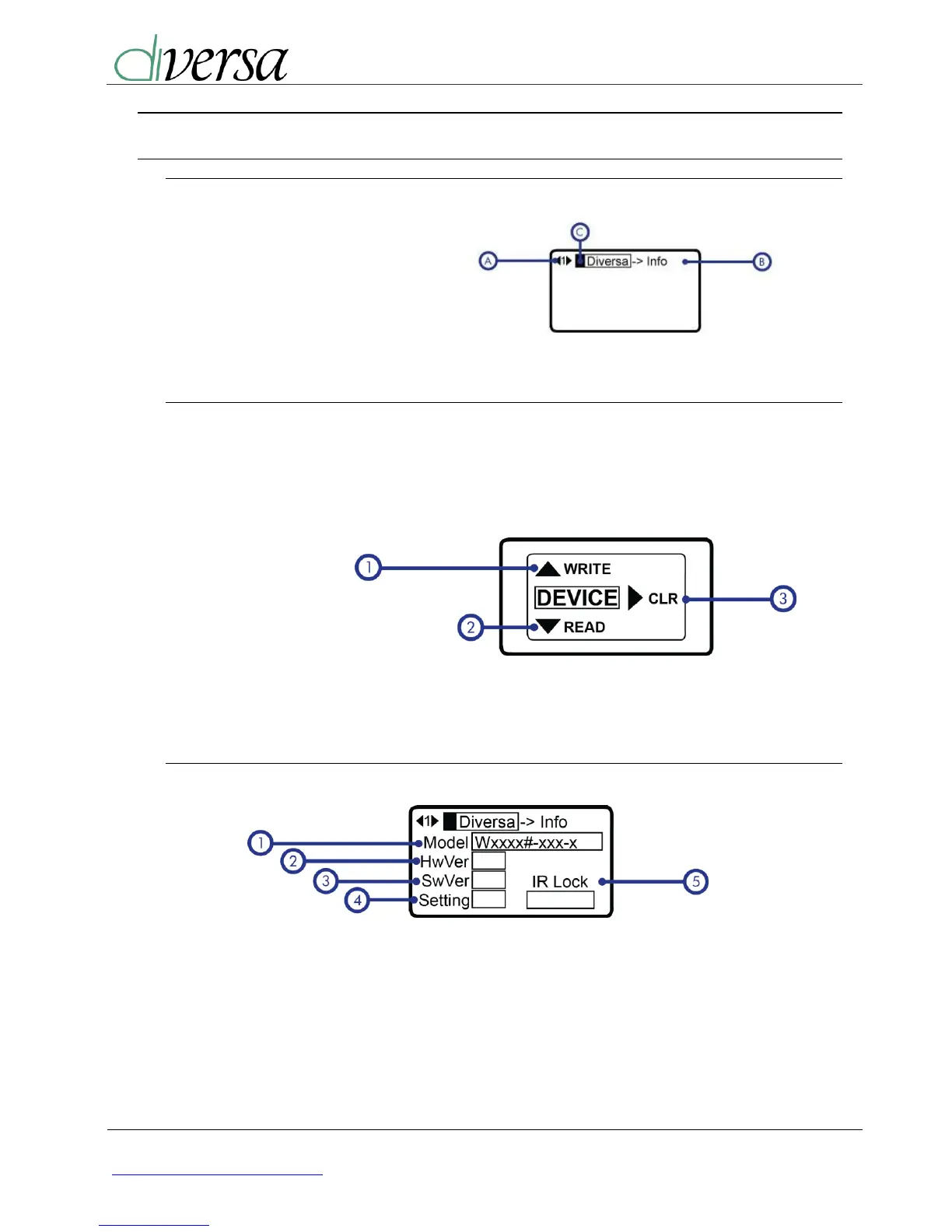 diversa

C
A
1 Diversa -> Info
B

1
WRITE
DEVICE
CLR
3
2
READ

1 Diversa -> Info
1
Model Wxxxx#-xxx-x
2
HwVer
3
SwVer
IR Lock
5
4
Setting