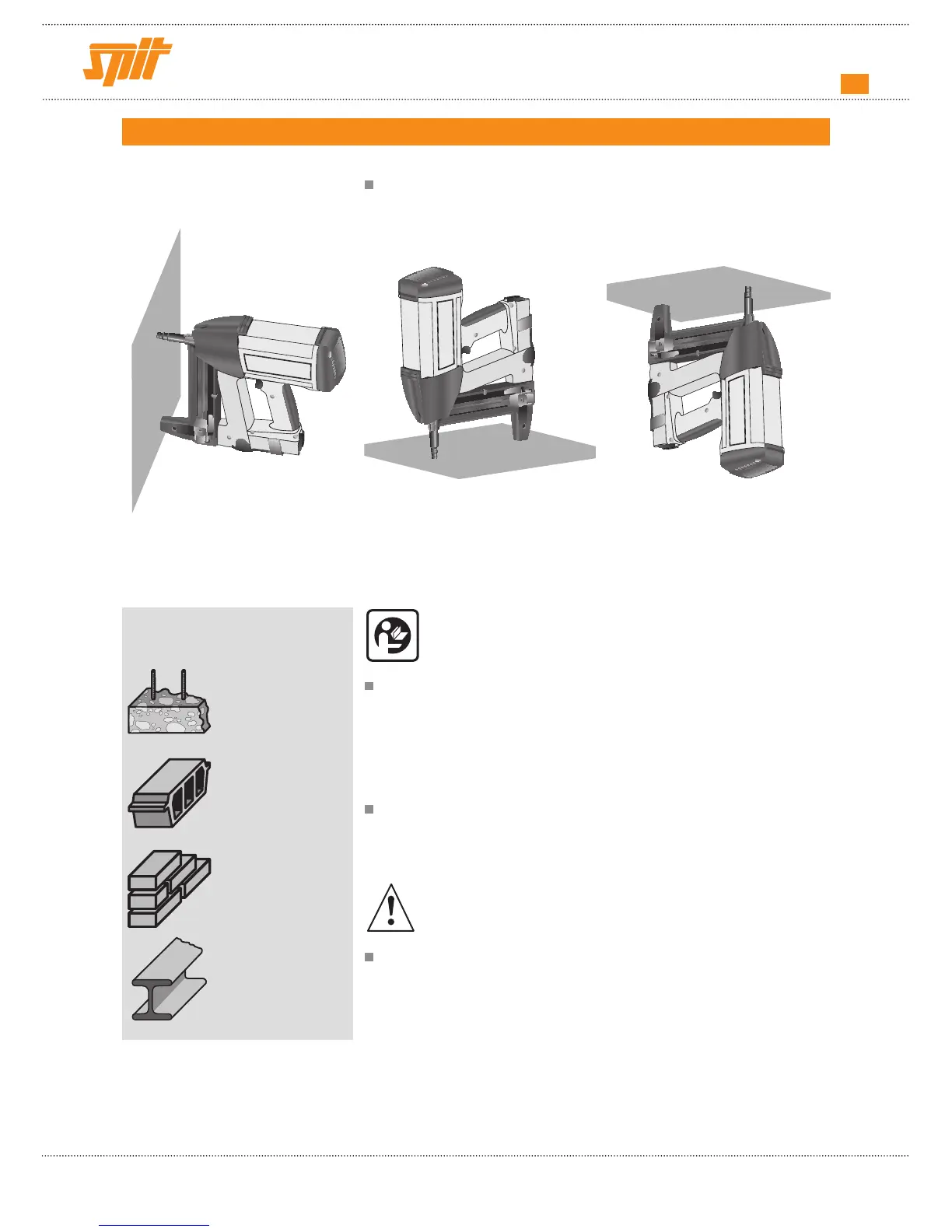 spit