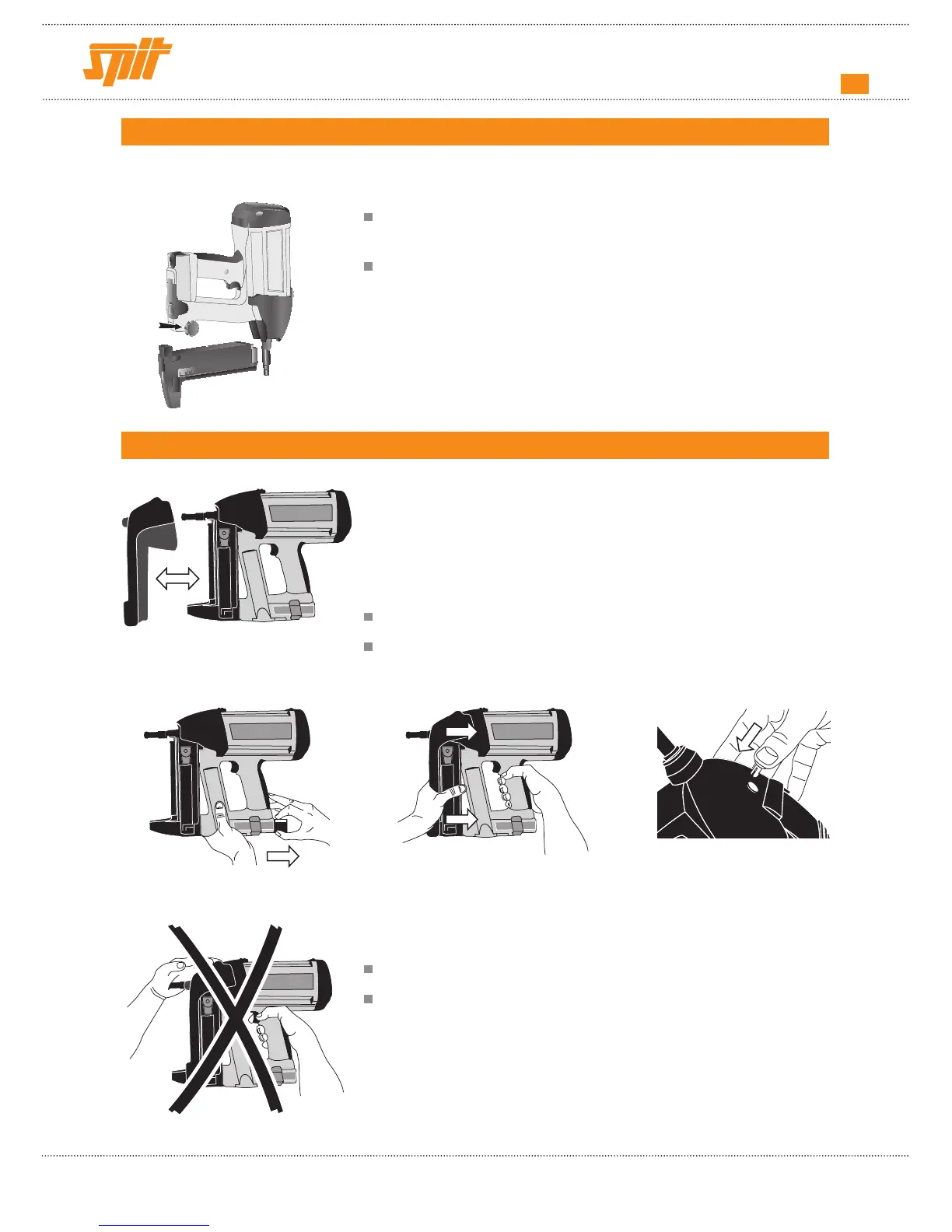 spit