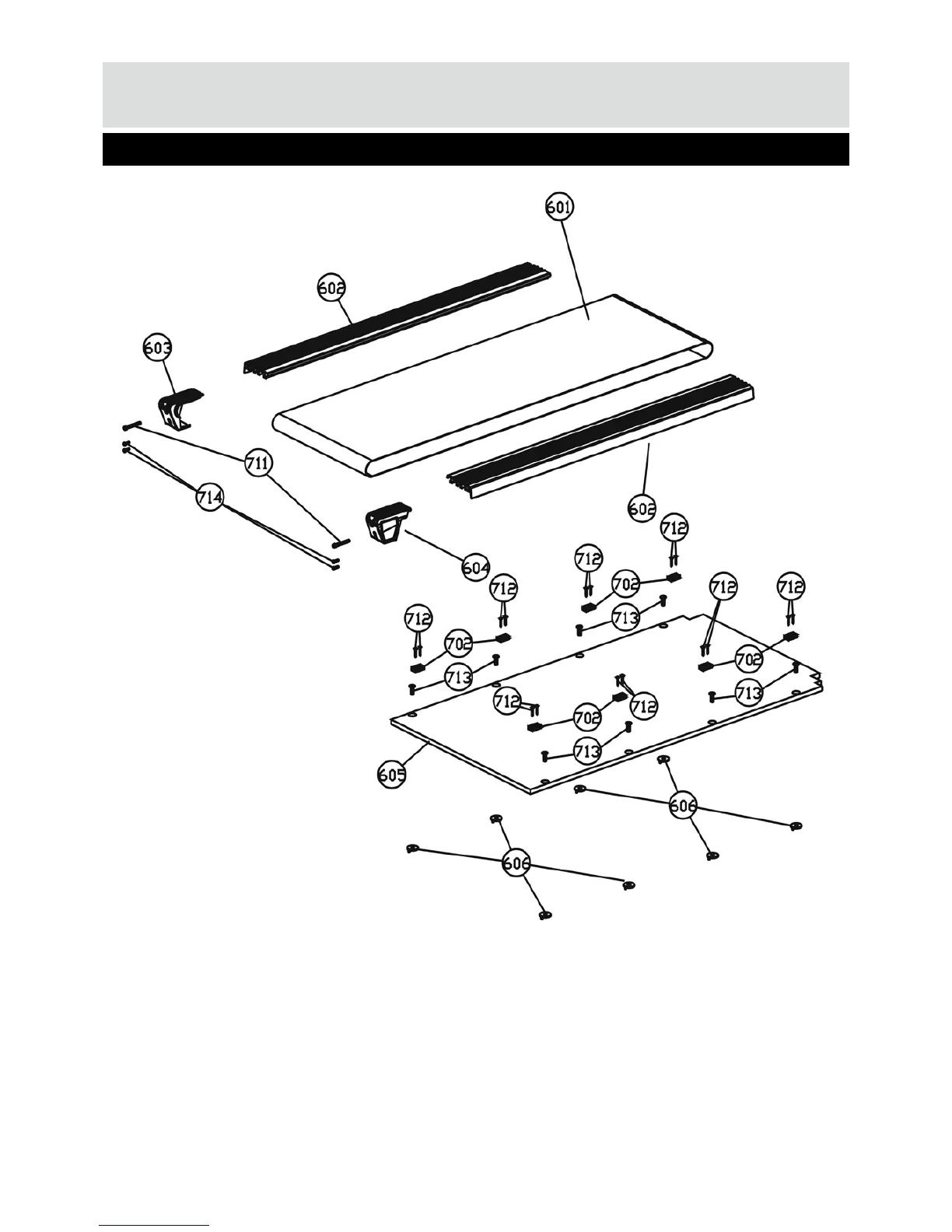 601
602
603
711
714
602
604
712
712
702
712
712
712
713
712
702
702
713
713
712
702
712
713
605
606
606