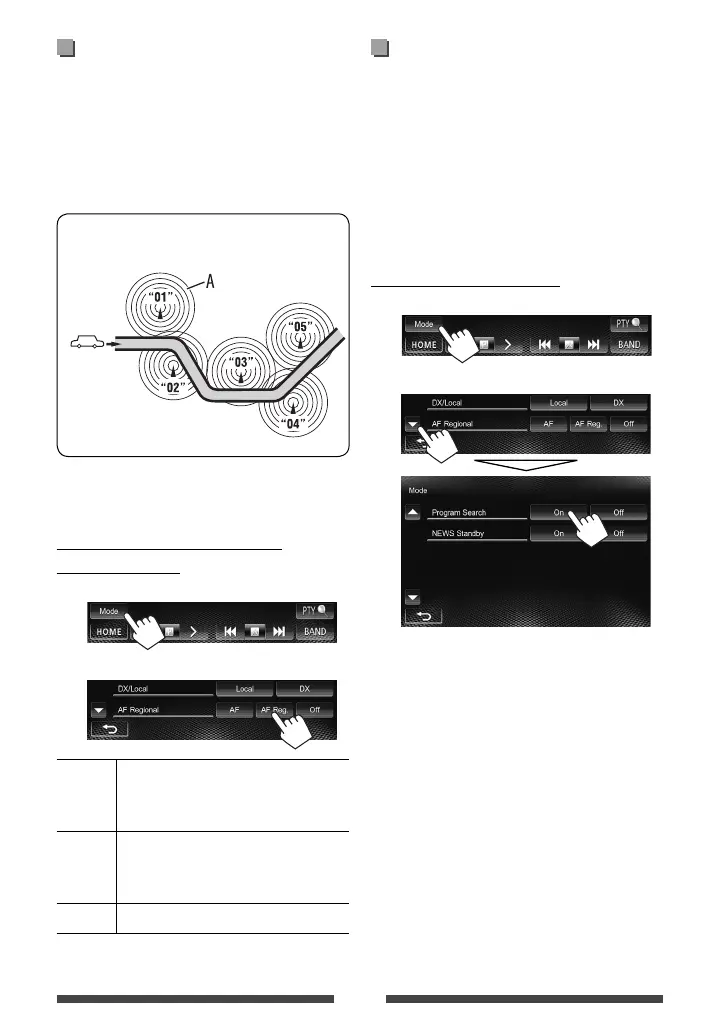 A

"01"

"02"

"03"

"04"

"05"

Mode

PTY

HOME

BAND

DX/Local

Local

DX

AF Regional

AF

AF Reg.

Off

Mode

PTY

HOME

BAND

DX/Local

Local

DX

AF Regional

AF

AF Reg.

Off

Mode

Program Search

On

Off

NEWS Standby

On

Off