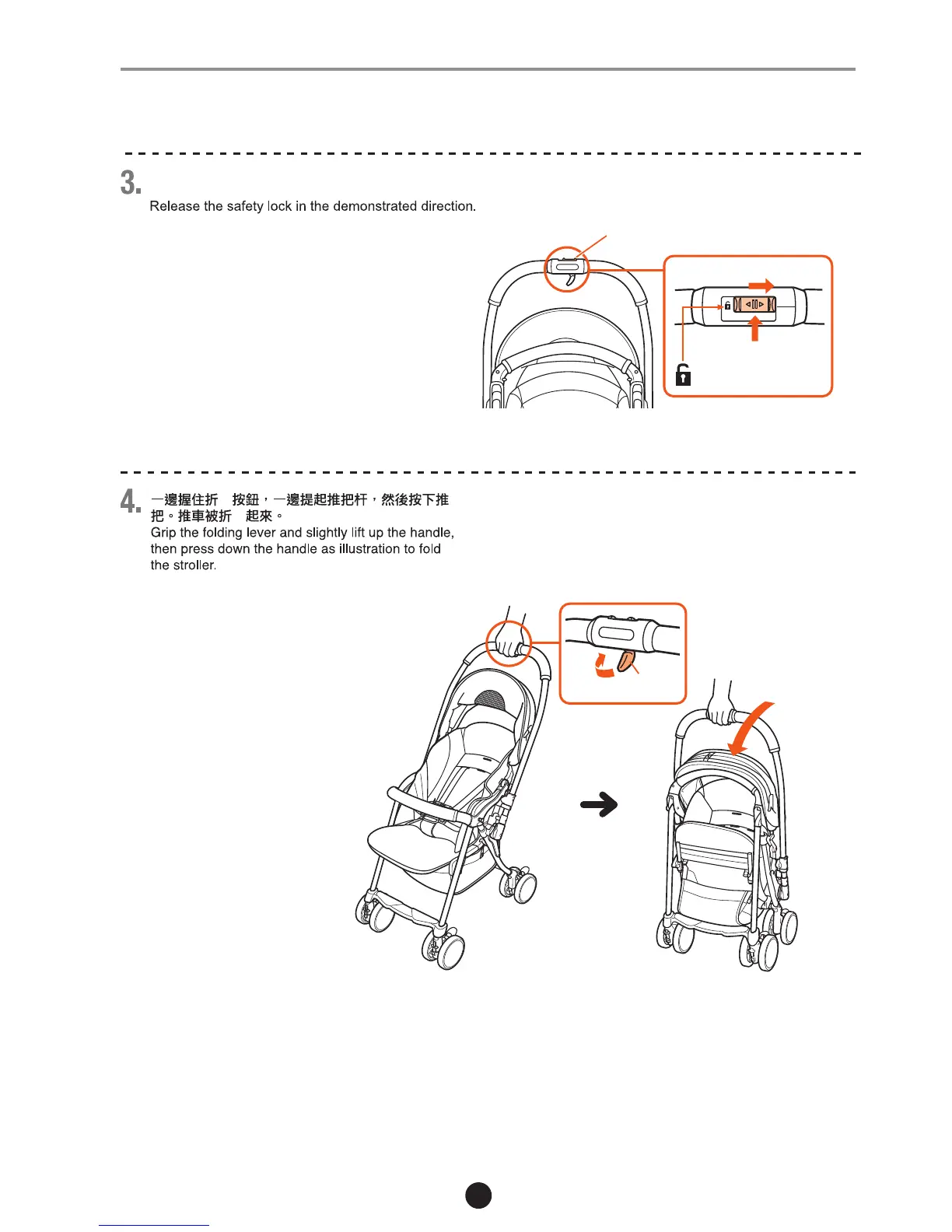 3.

Release the safety lock in the demonstrated direction.

4.

一邊握住折　按鈕，一邊提起推把杆，然後按下推把。推車被折　起來。

Grip the folding lever and slightly lift up the handle, then press down the handle as illustration to fold the stroller.