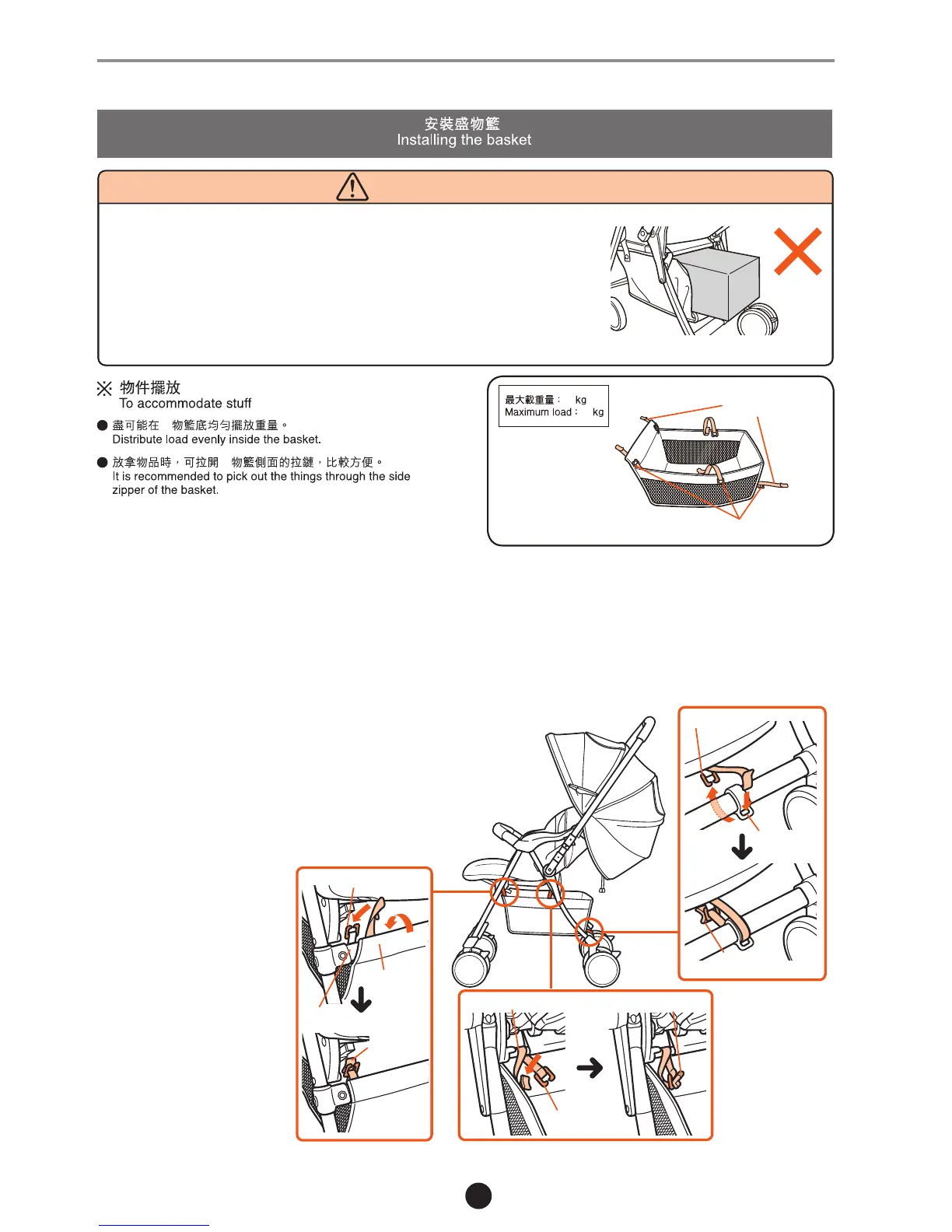 安裝盛物籃
Installing the basket

※ 物件擺放
To accommodate stuff

● 盡可能在 物籃底均勻擺放重量。
Distribute load evenly inside the basket.

● 放拿物品時，可拉開 物籃側面的拉鏈，比較方便。
It is recommended to pick out the things through the side zipper of the basket.

最大載重量： kg
Maximum load： kg