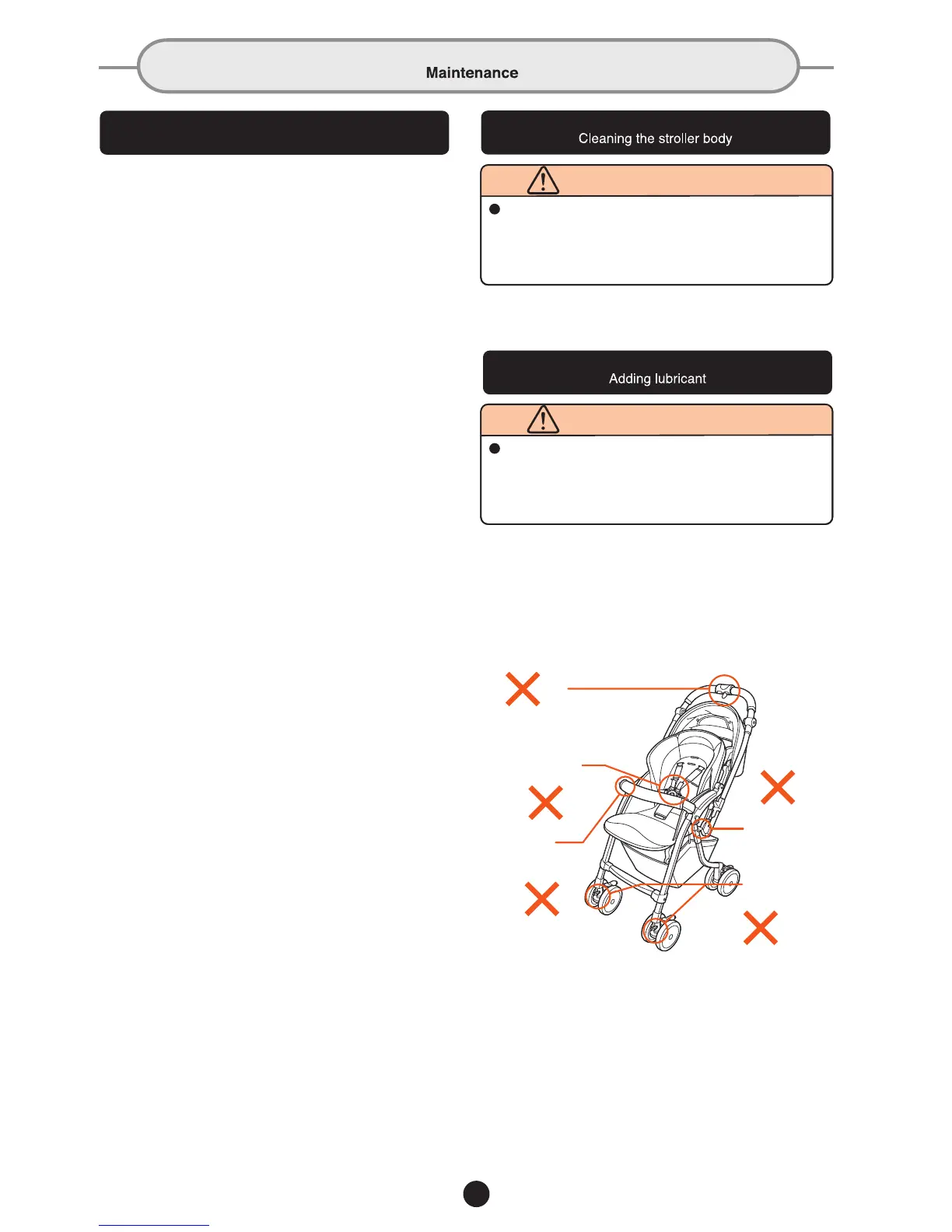 Maintenance

Cleaning the stroller body

Adding lubricant