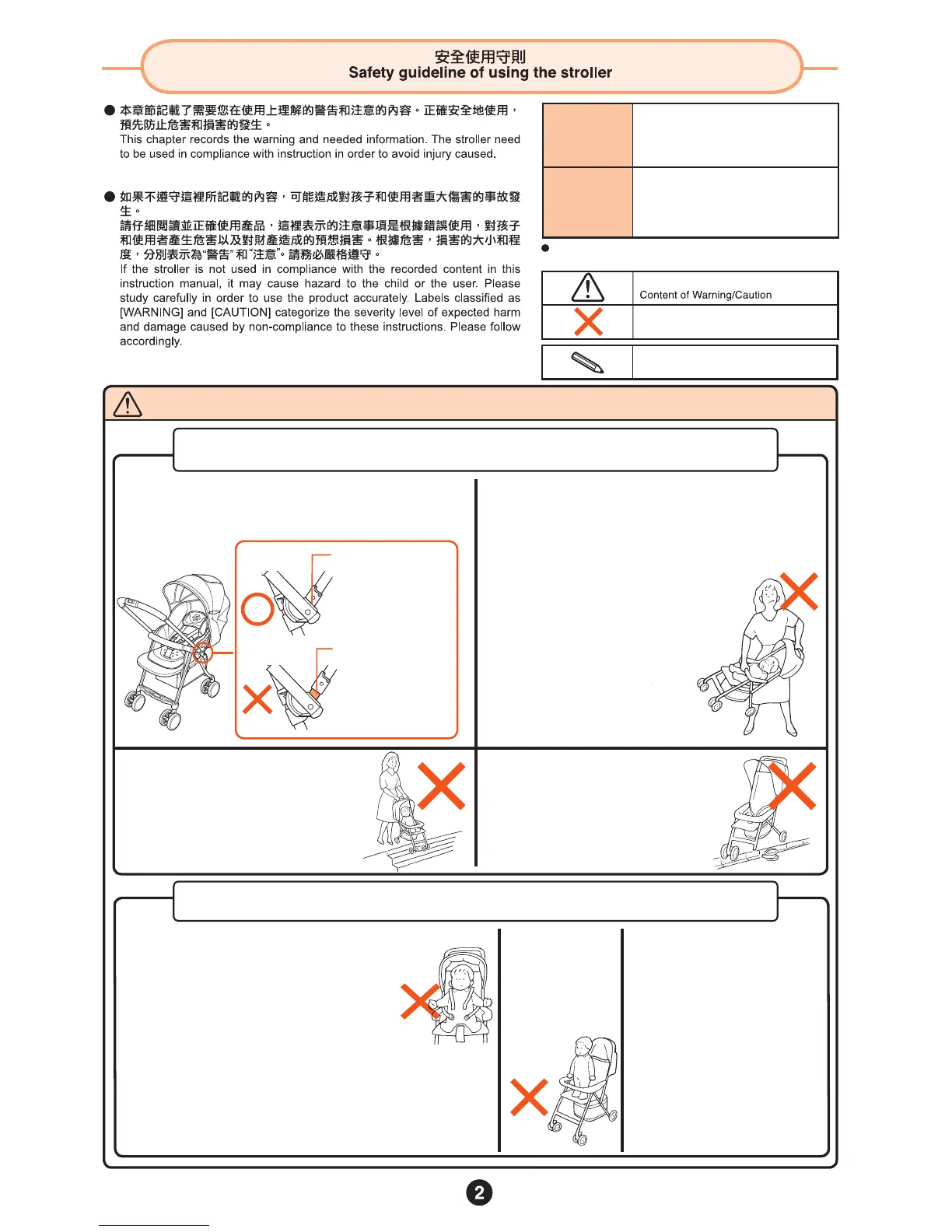 安全使用守則
Safety guideline of using the stroller

● 本章節記載了需要您在使用上理解的警告和注意的內容。正確安全地使用，預先防止危害和損害的發生。
This chapter records the warning and needed information. The stroller need to be used in compliance with instruction in order to avoid injury caused.

● 如果不遵守這裡所記載的內容，可能造成對孩子和使用者重大傷害的事故發生。
請仔細閱讀並正確使用產品，這裡表示的注意事項是根據錯誤使用，對孩子和使用者產生危害以及對財產造成的預想損害。根據危害，損害的大小和程度，分別表示為"警告"和"注意"。請務必嚴格遵守。
If the stroller is not used in compliance with the recorded content in this instruction manual, it may cause hazard to the child or the user. Please study carefully in order to use the product accurately. Labels classified as [WARNING] and [CAUTION] categorize the severity level of expected harm and damage caused by non-compliance to these instructions. Please follow accordingly.

Content of Warning/Caution

2