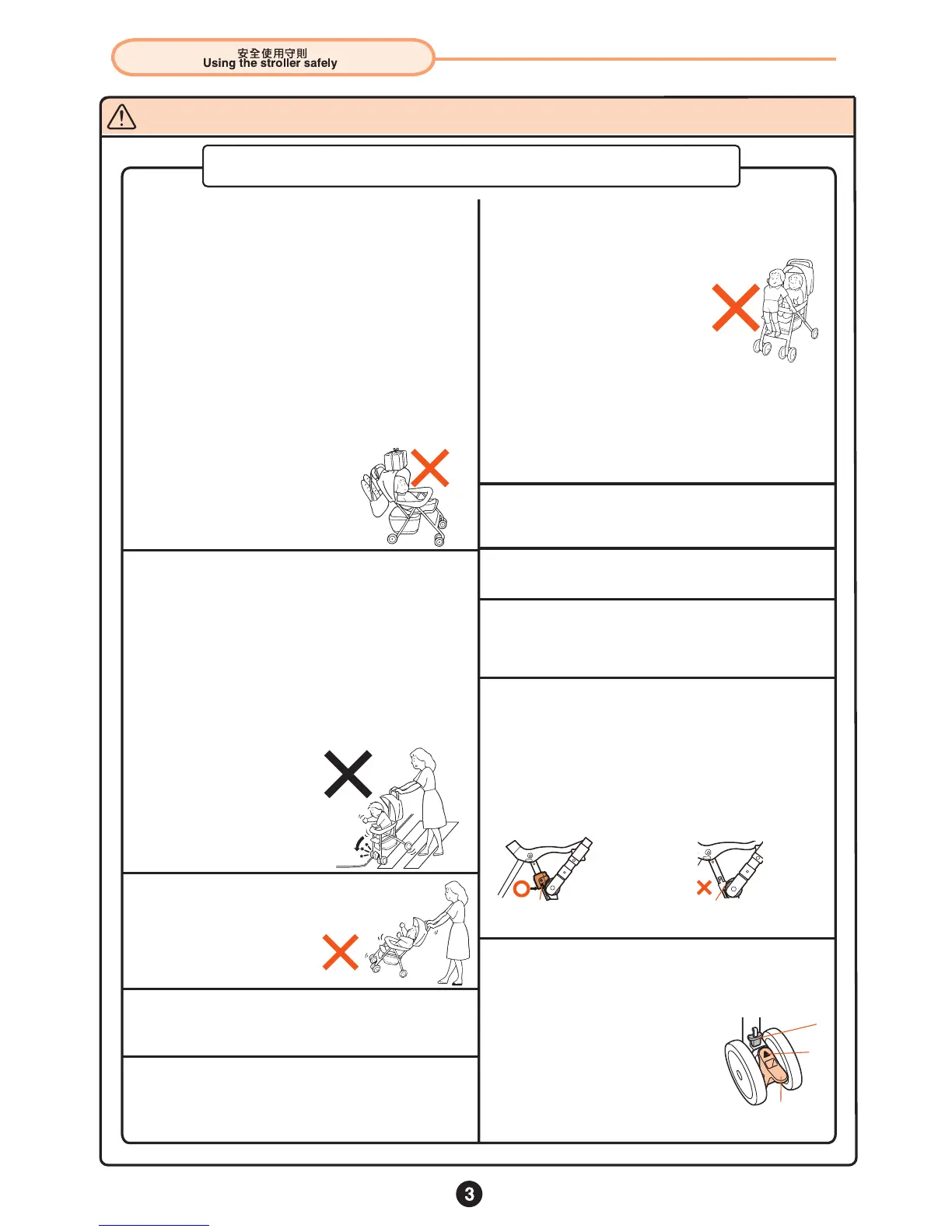 安全使用守則
Using the stroller safely

3