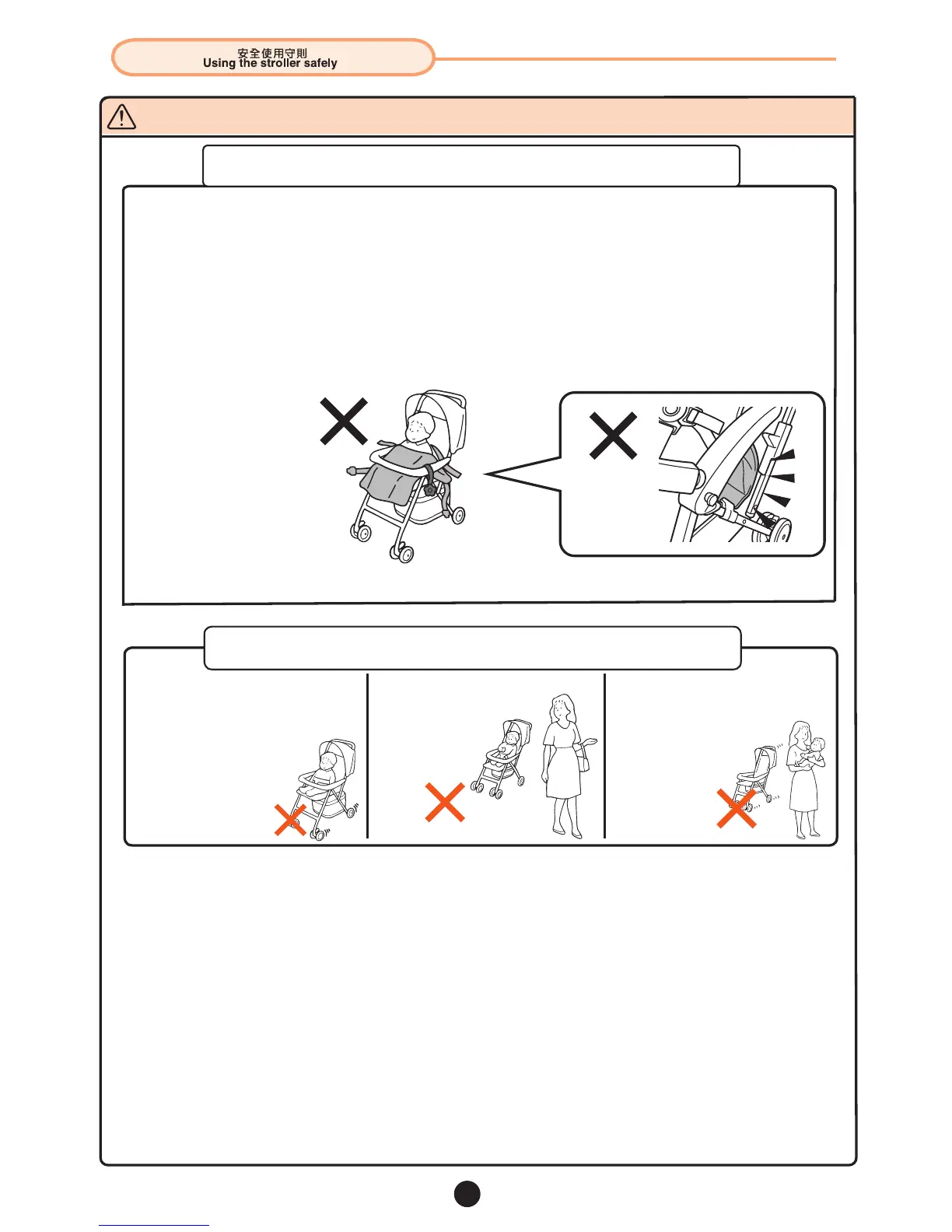 安全使用守則
Using the stroller safely