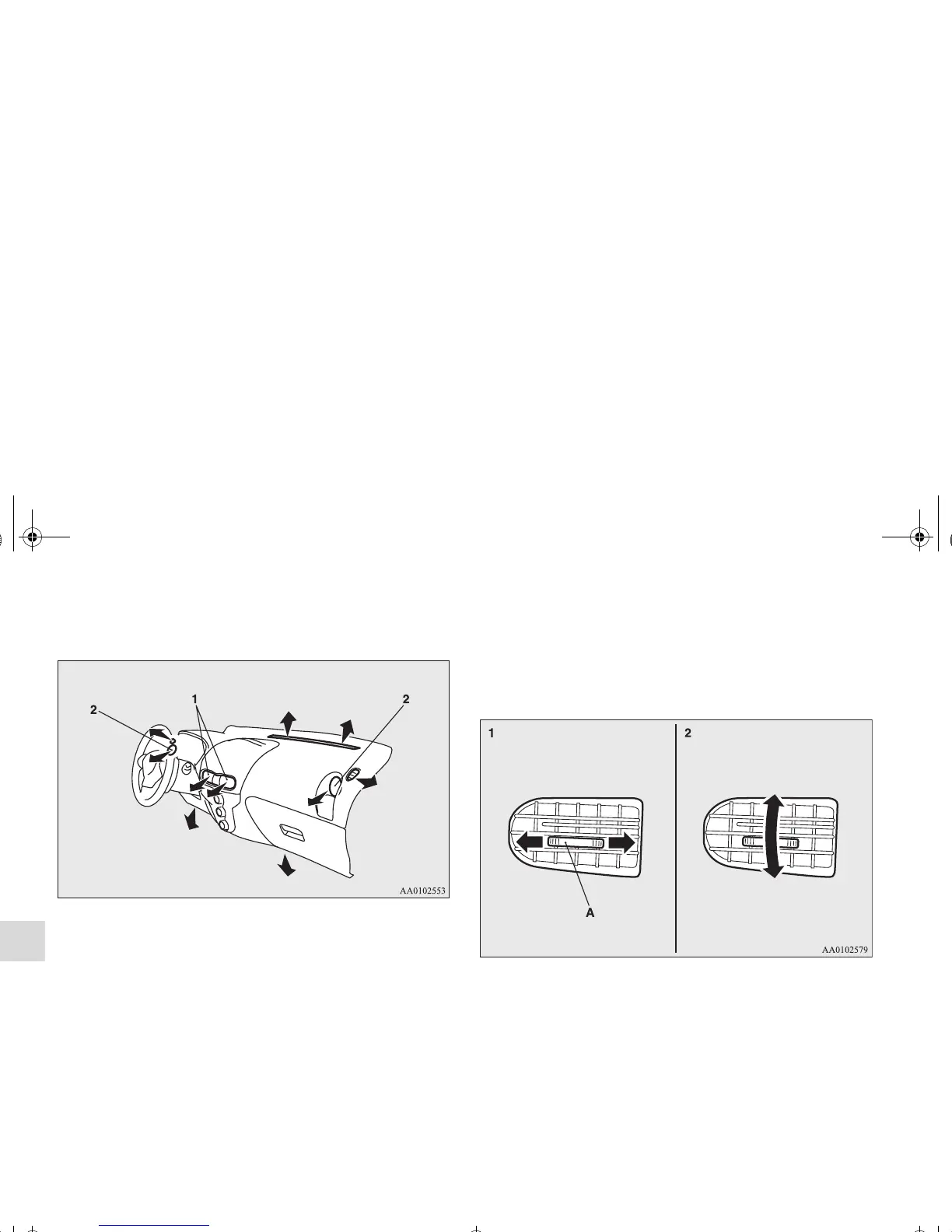 2

1

2

AA0102553

1

A

2

AA0102579