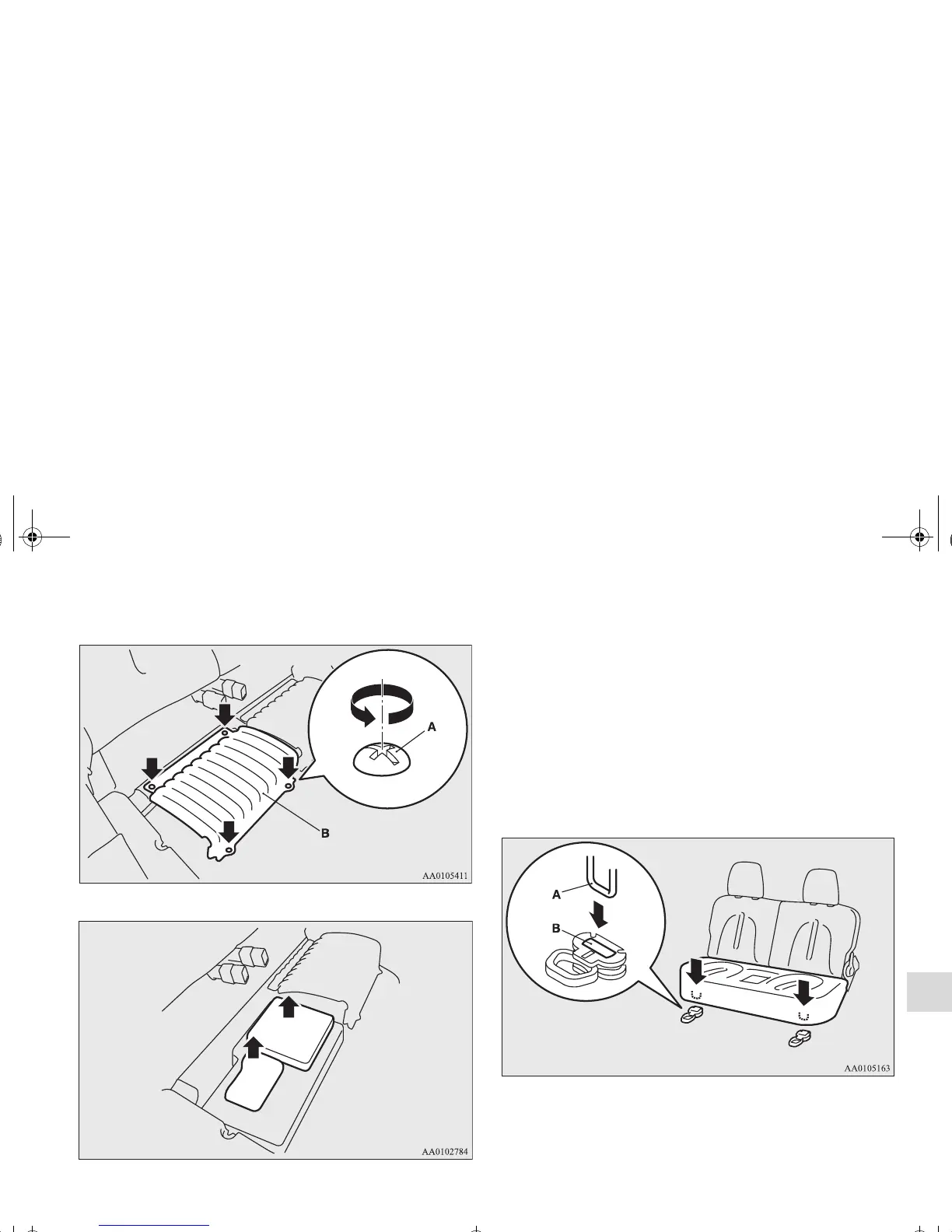 A

B

AA0105411

AA0102784

A

B

AA0105163