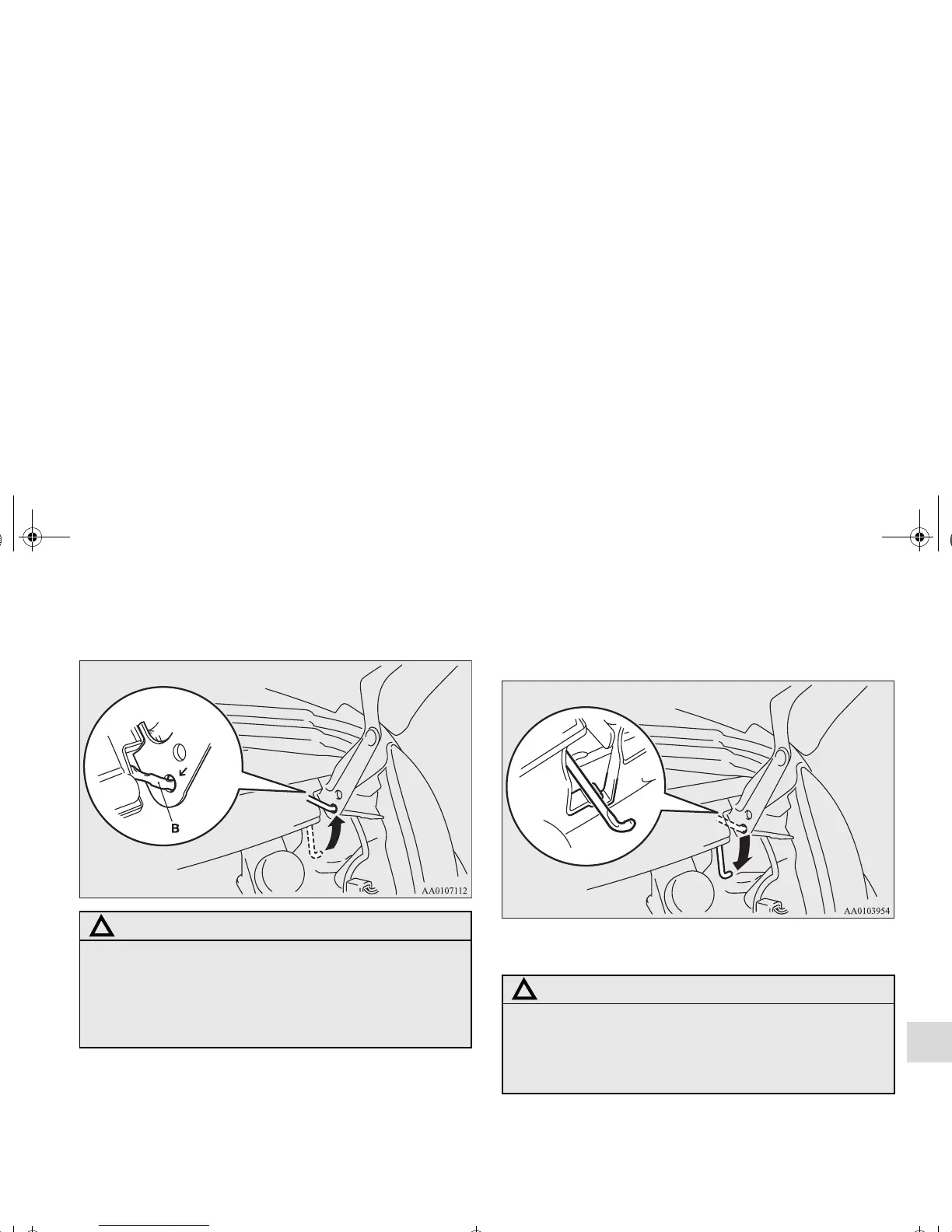 B

AA0107112

AA0103954