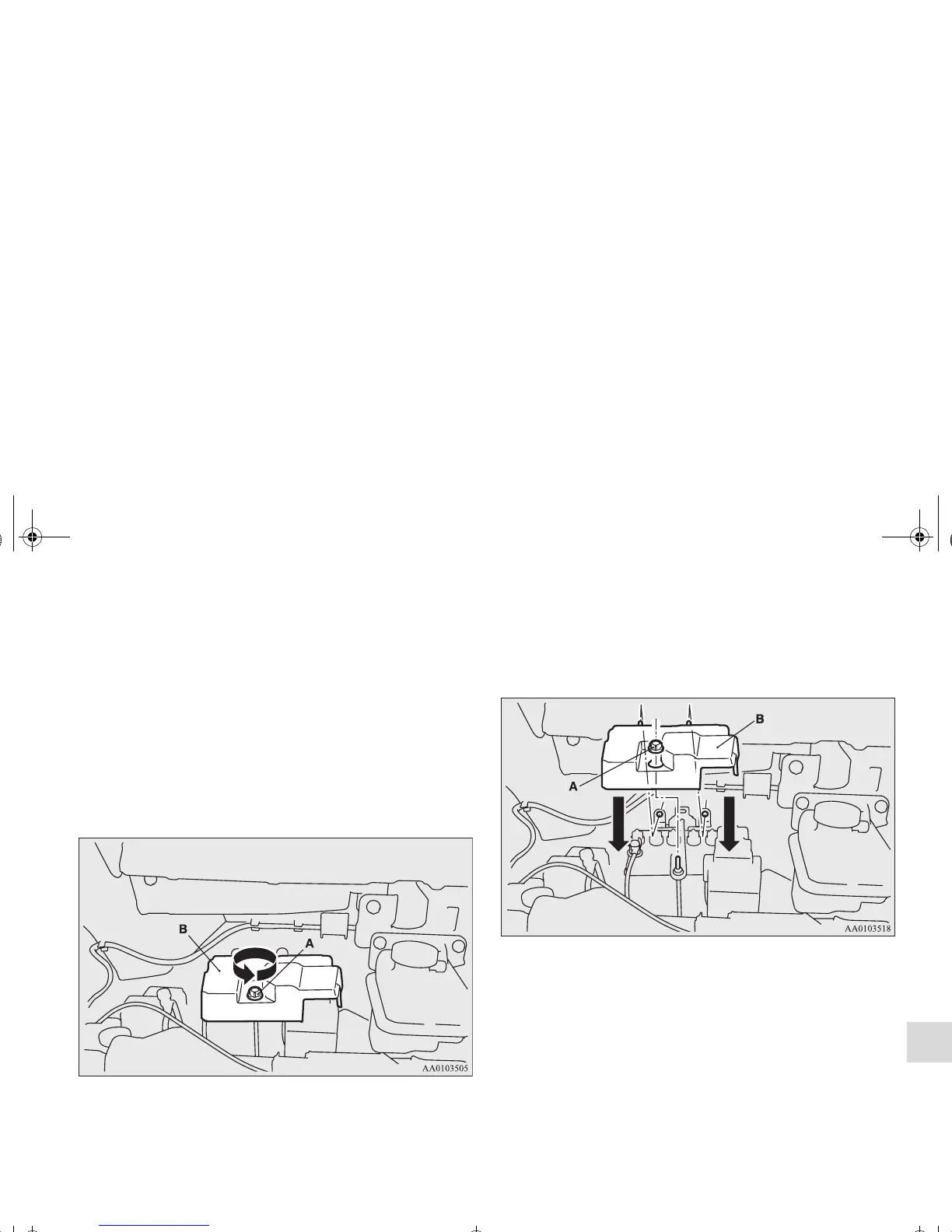 B
A
AA0103505

B
A
AA0103518