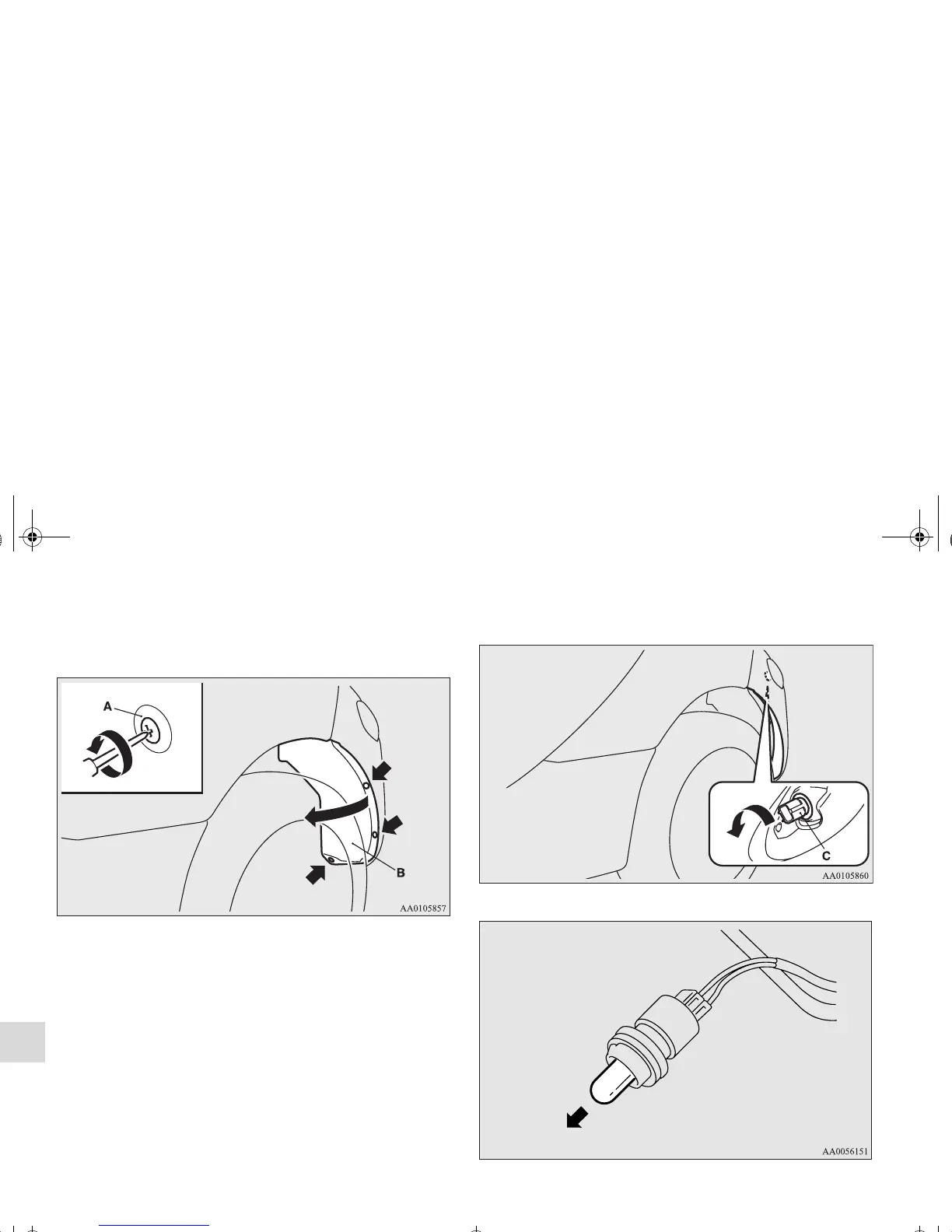 A

B

AA0105857

C

AA0105860

AA0056151