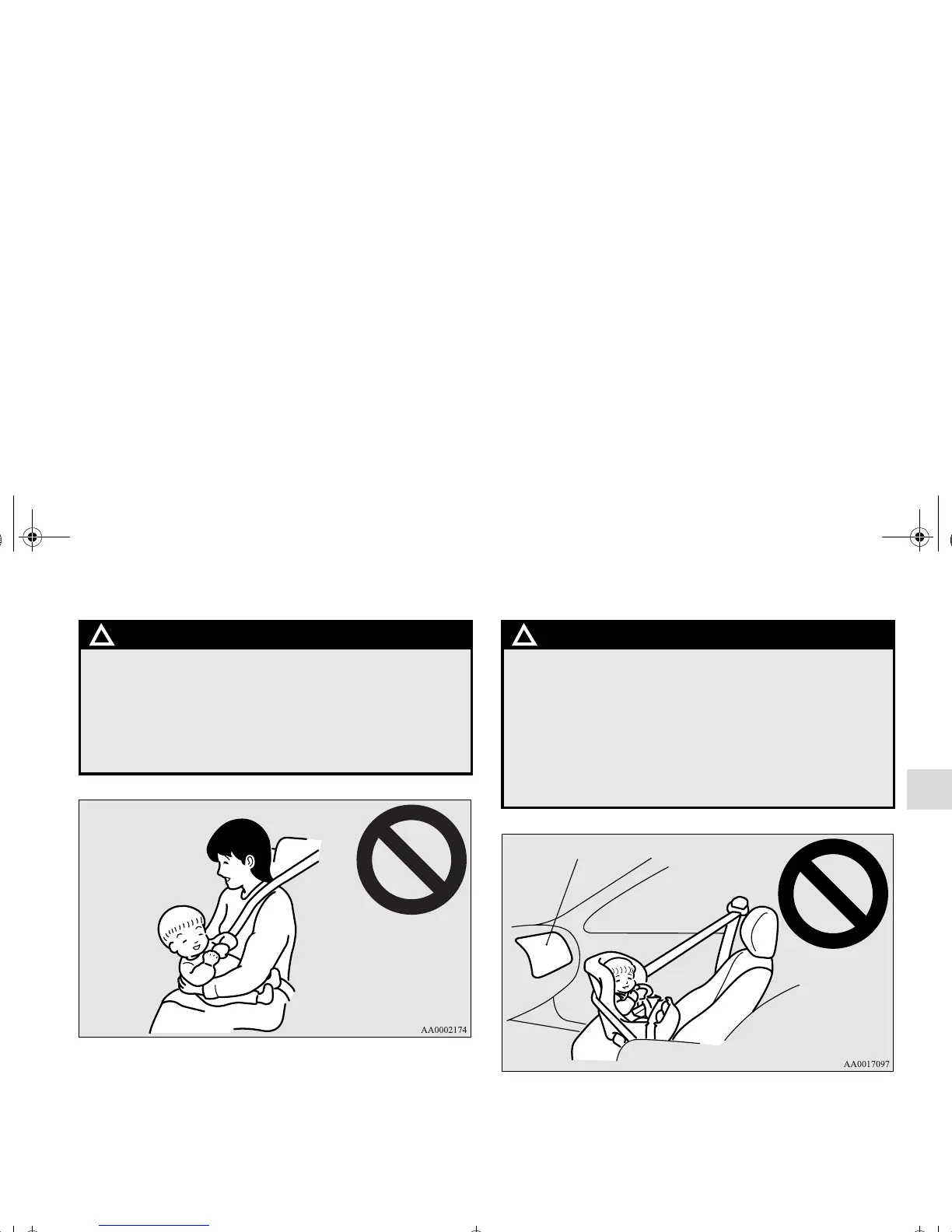 AA0002174

AA0017097