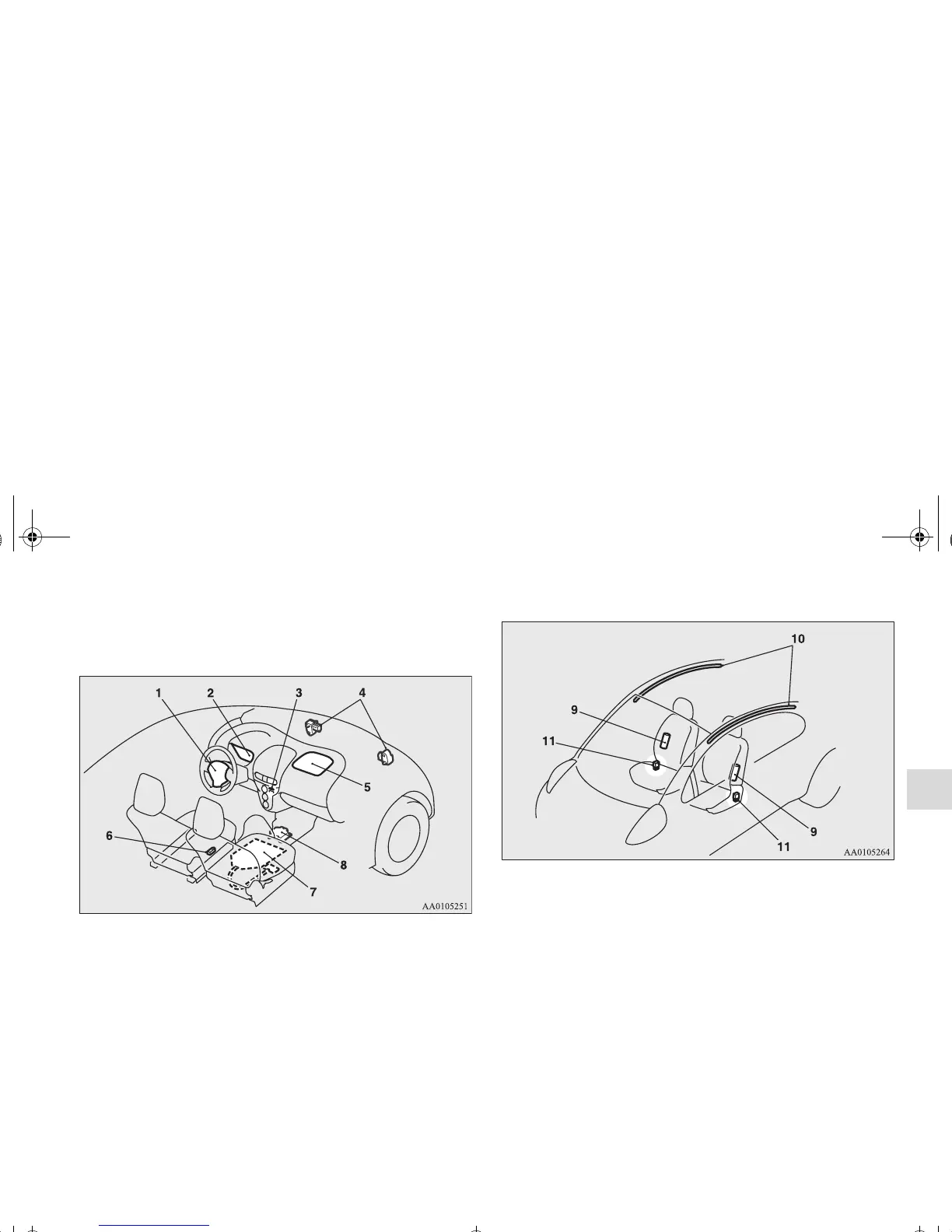 1
2
3
4
5
6
8
7
AA0105251

10
9
11
9
11
AA0105264