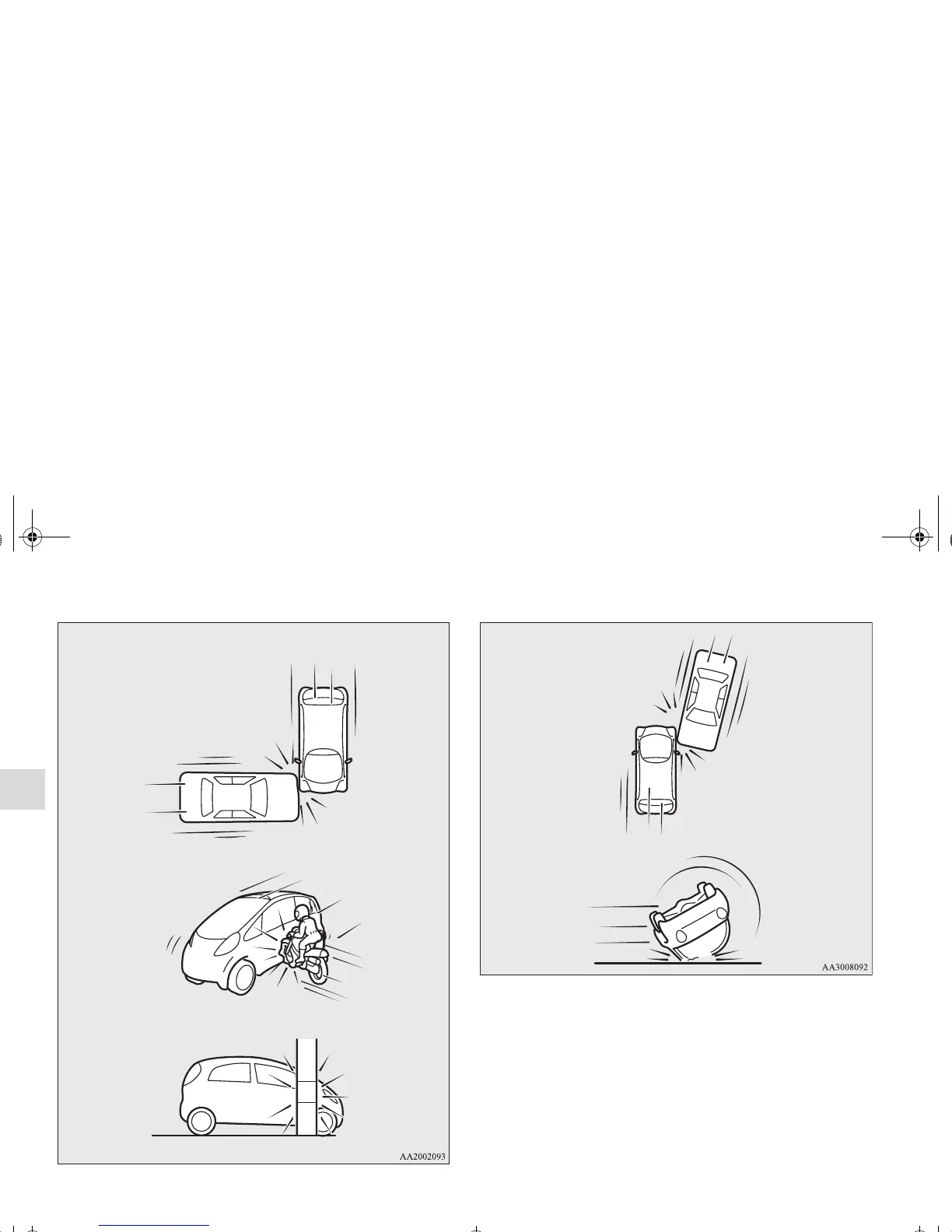 AA2002093

AA3008092