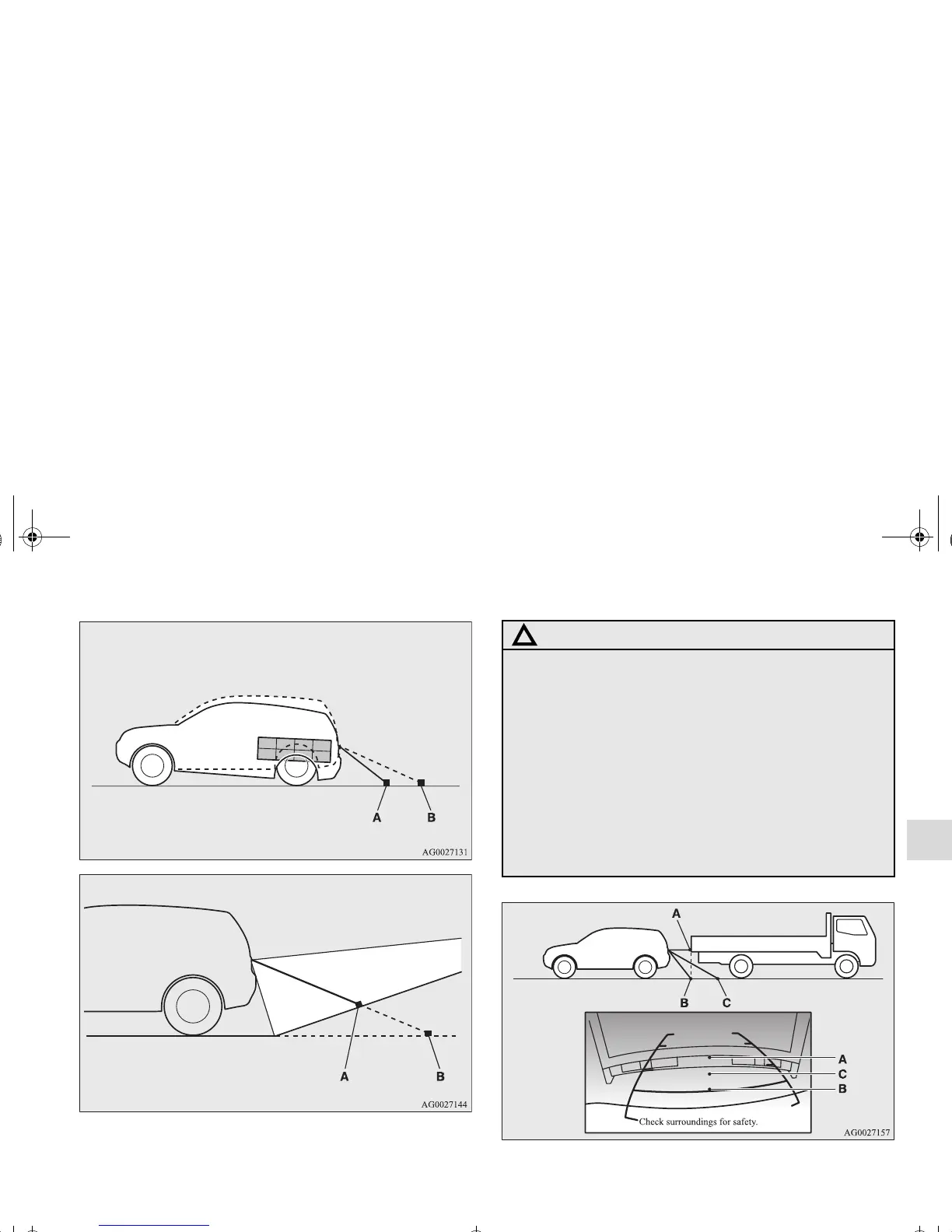 A B

AG0027131

A B

AG0027144

A

B C

A

C

B

Check surroundings for safety.

AG0027157