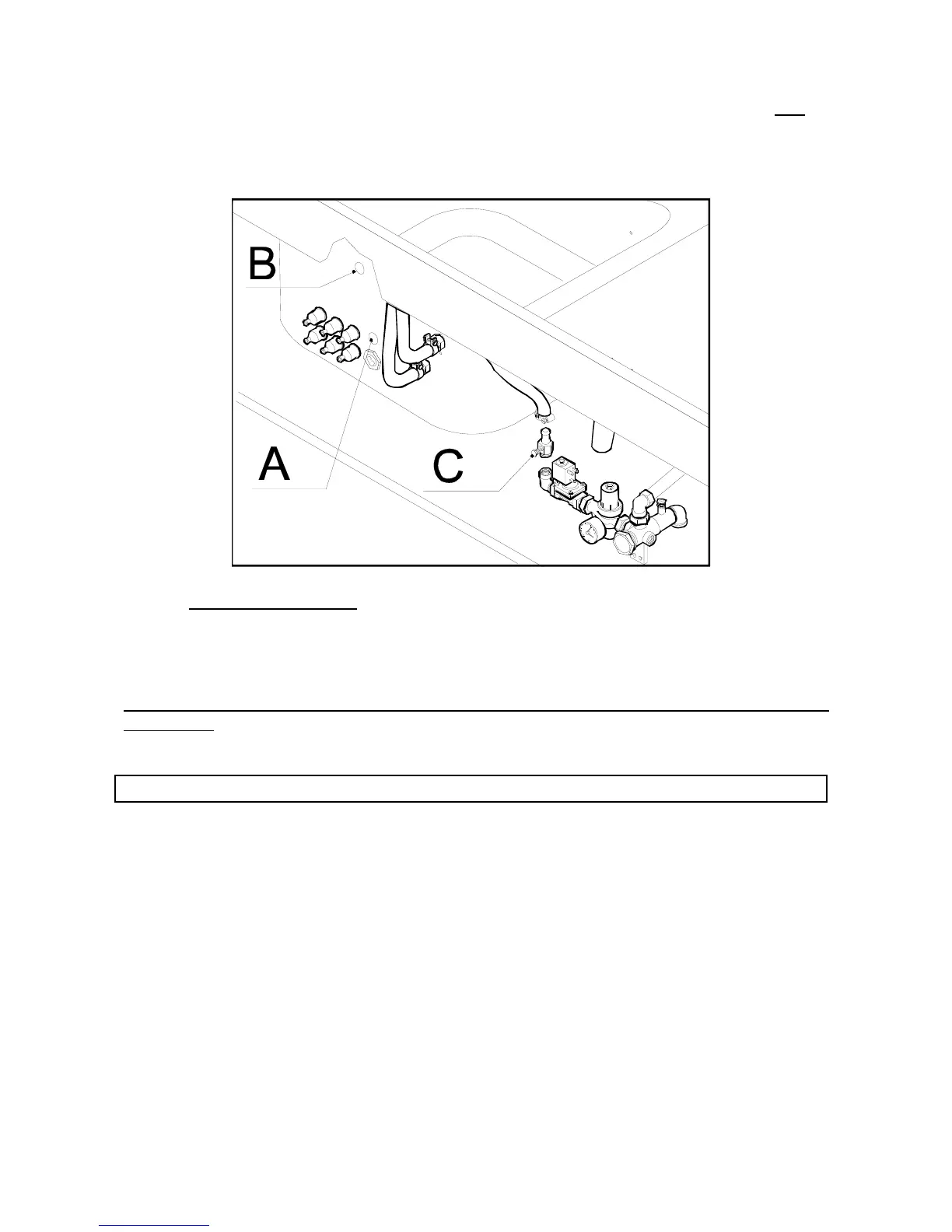 B

A

C