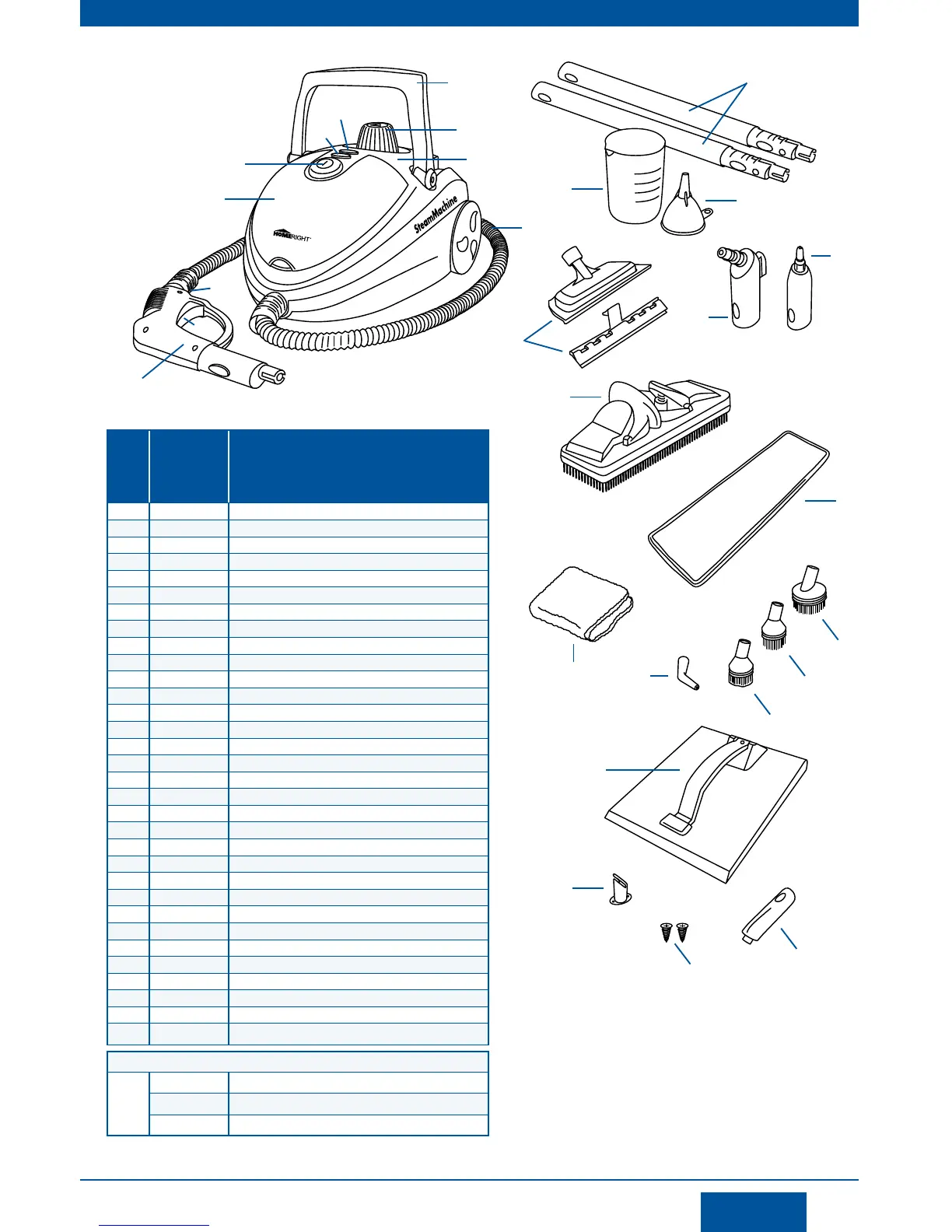 HOMERIGHT

SteamMachine