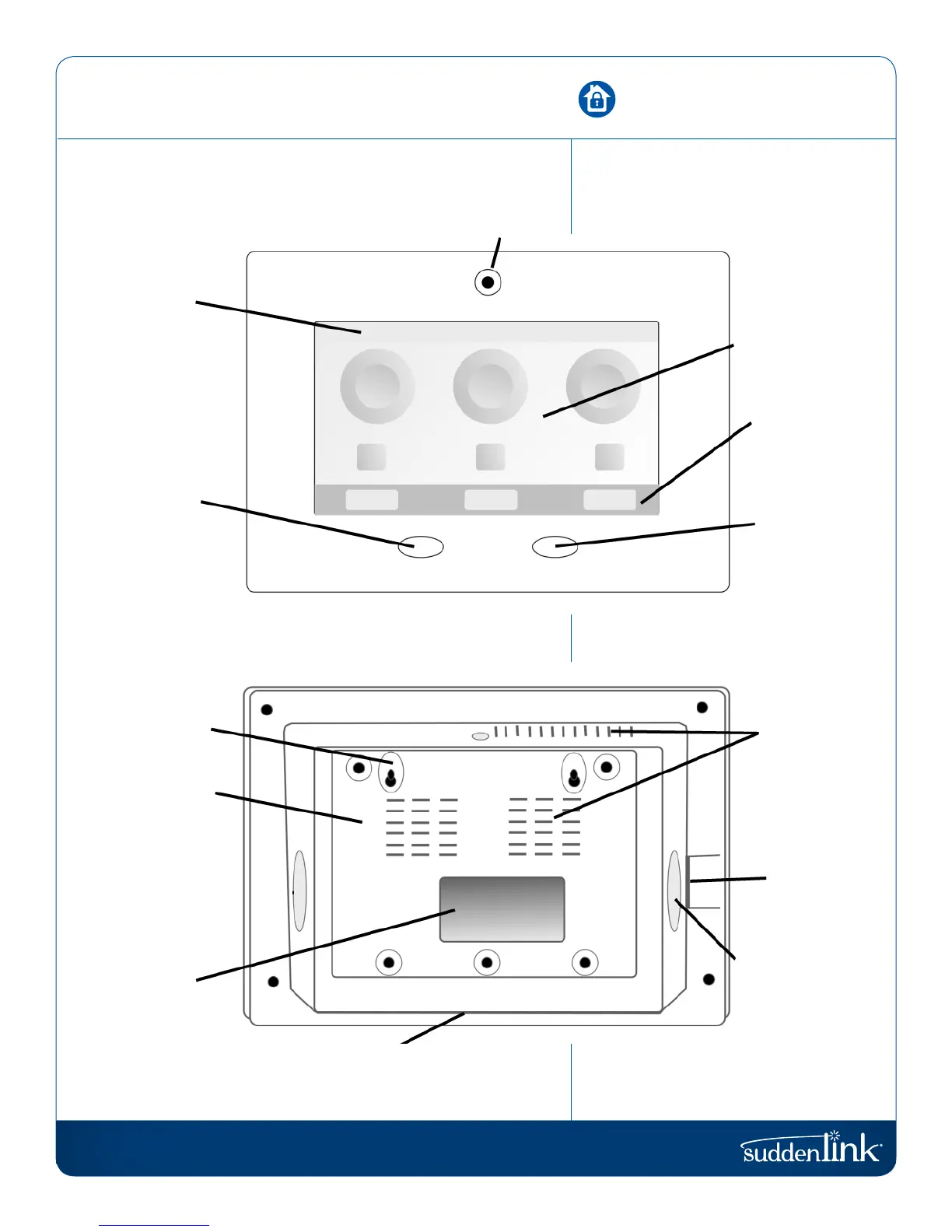 suddenlink