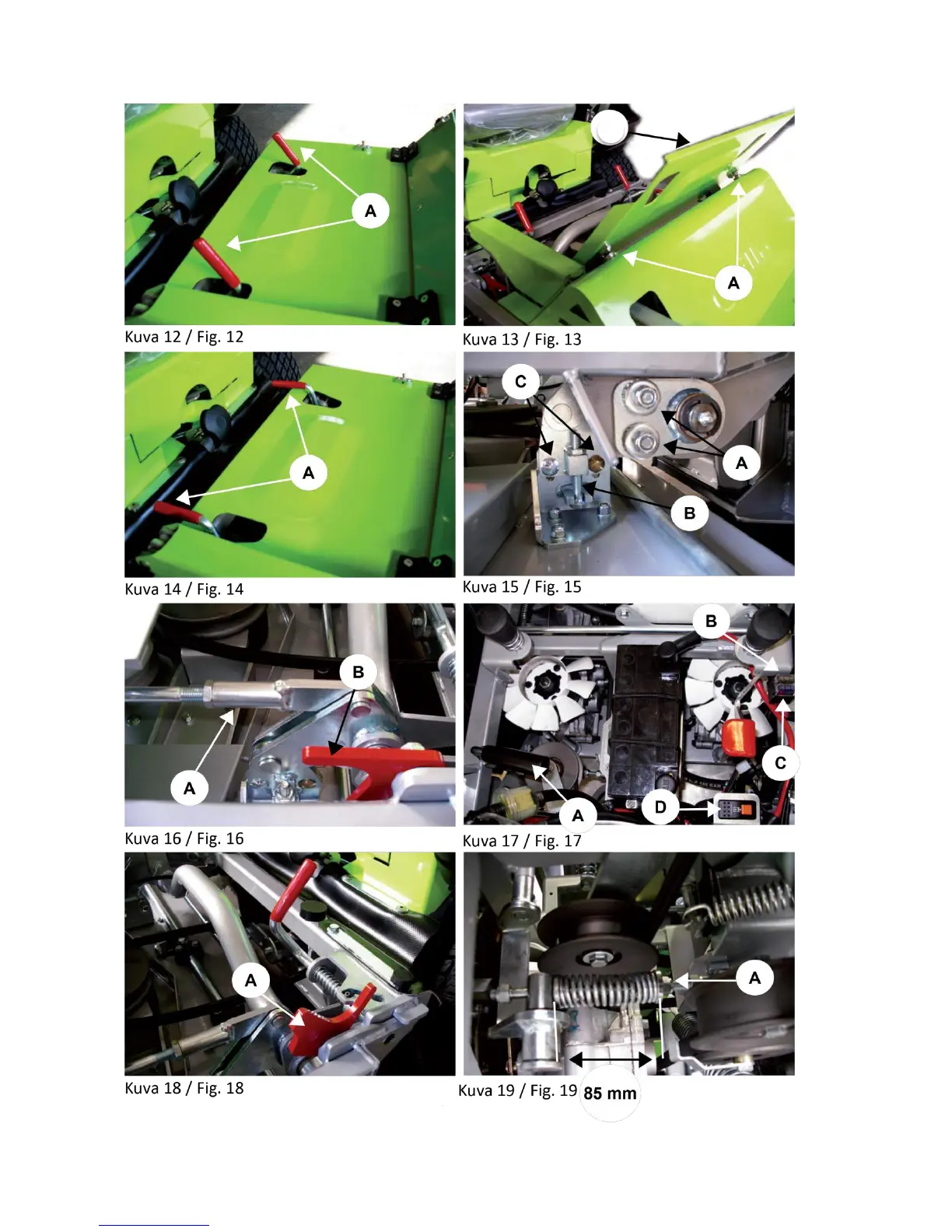 A

Kuva 12 / Fig. 12

A

Kuva 13 / Fig. 13

A

Kuva 14 / Fig. 14

C

A

B

Kuva 15 / Fig. 15

B

A

Kuva 16 / Fig. 16

B

C

A

D

Kuva 17 / Fig. 17

A

Kuva 18 / Fig. 18

A

Kuva 19 / Fig. 19 85 mm