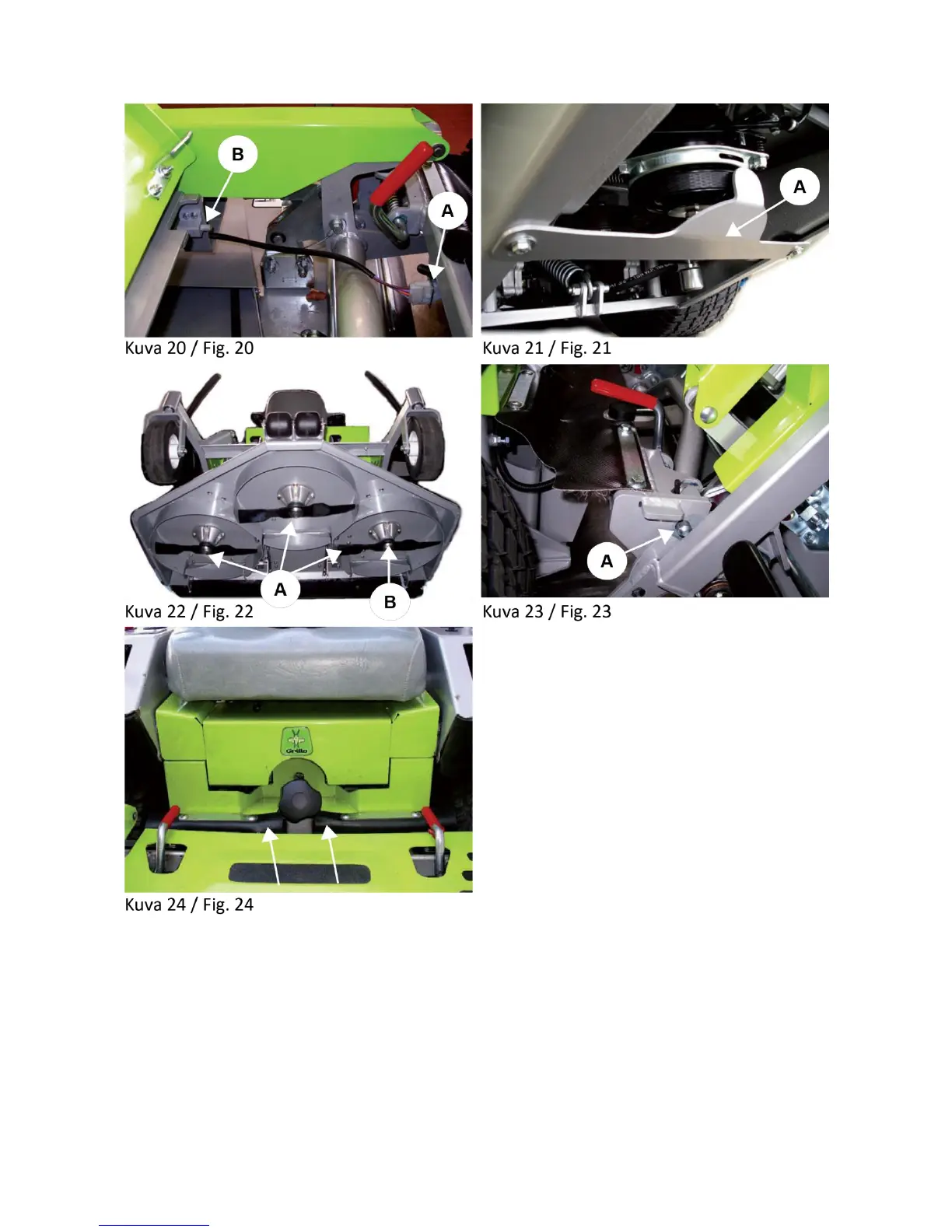 B

A

Kuva 20 / Fig. 20

A

Kuva 21 / Fig. 21

A

B

Kuva 22 / Fig. 22

A

Kuva 23 / Fig. 23

Grillo

Kuva 24 / Fig. 24