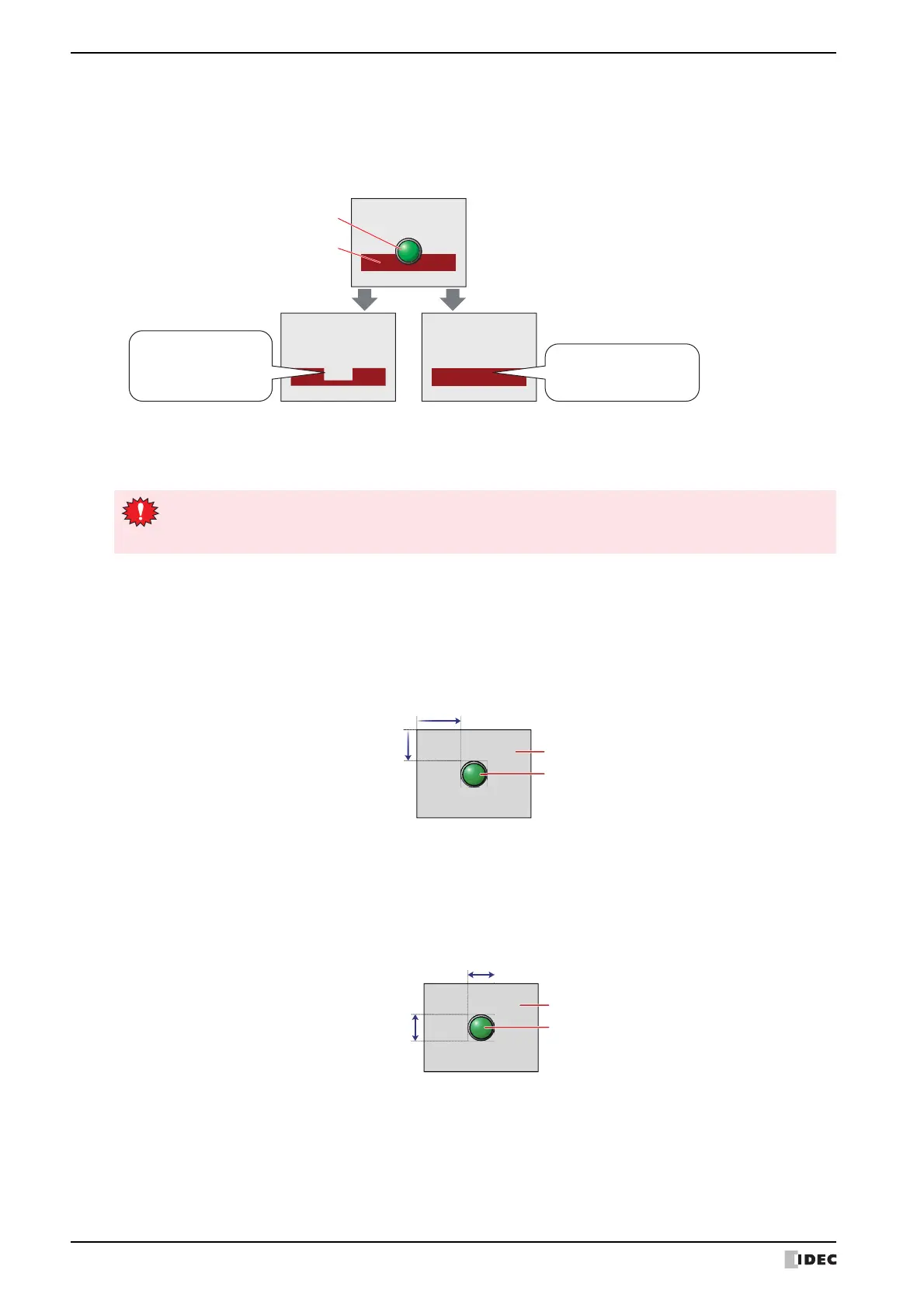 IDEC