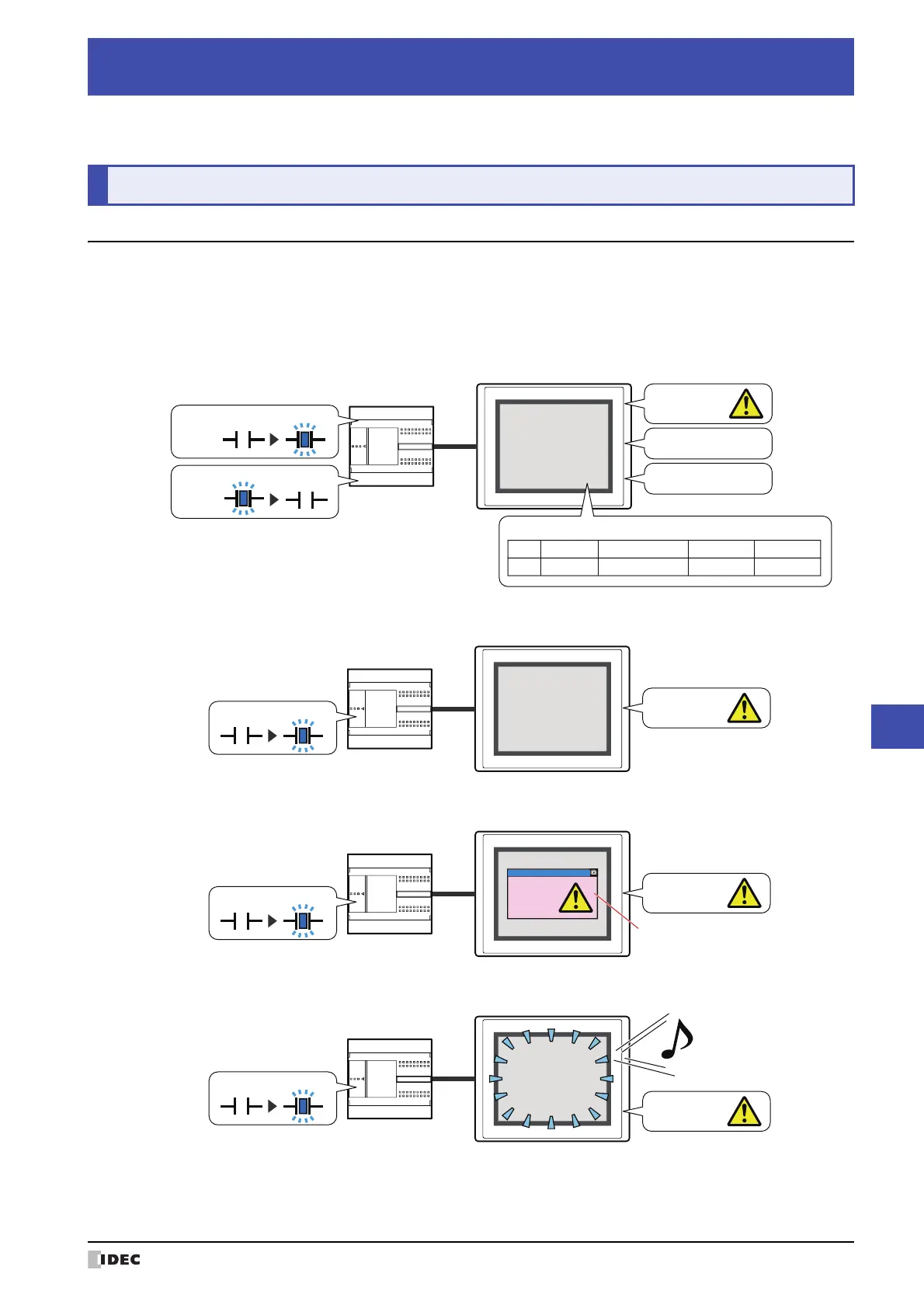 IDEC